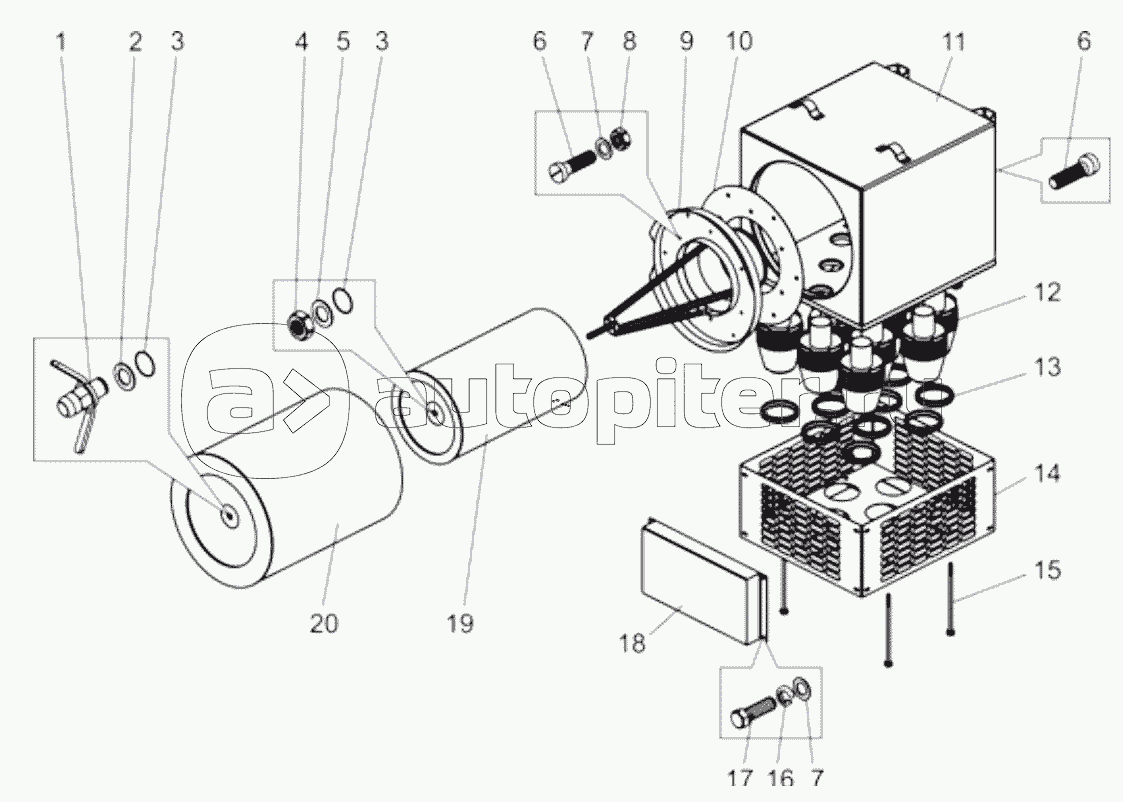 1 2 3 4 5 3 6 7 8 9 10 11 6

12

13

14

15

20 19 18

17 16 7

autopiter