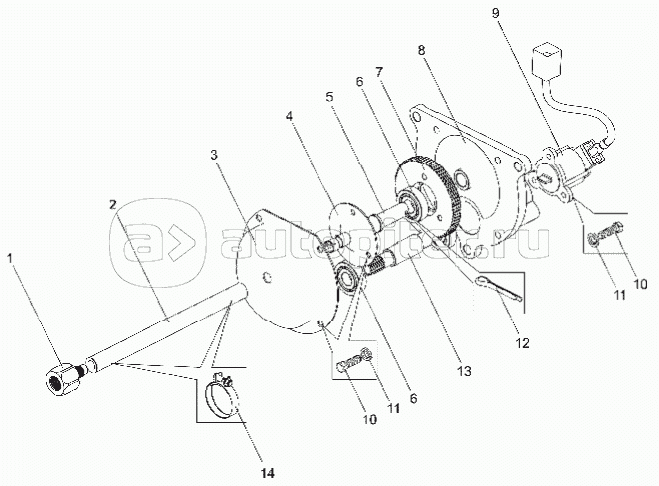 9
8
7
6
5
4
3
2
1
autopiter.ru
10
11
12
13
6
11
10
14