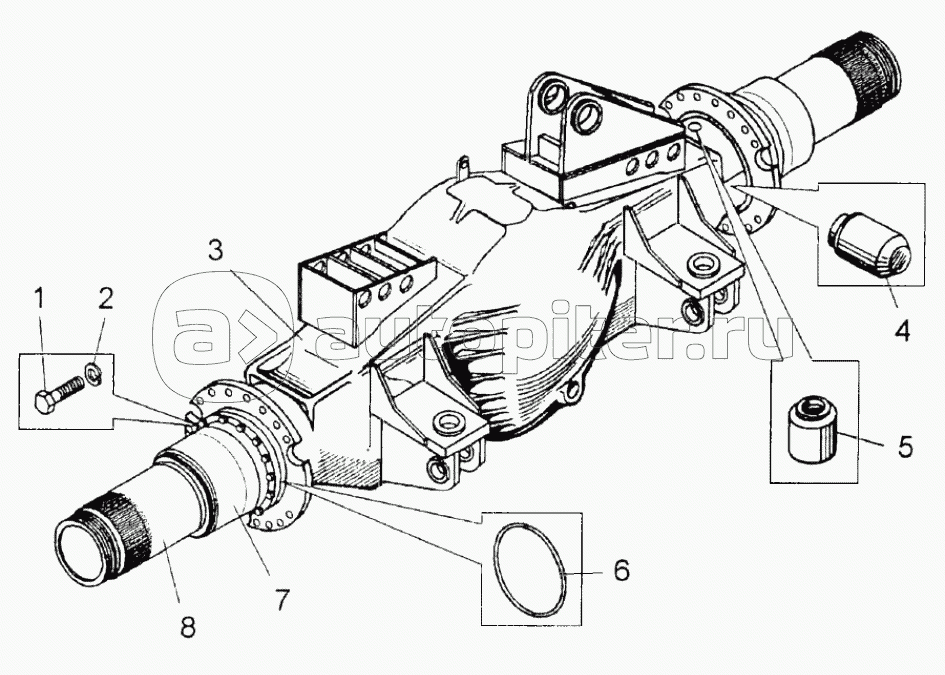 1
2
3
4
5
6
7
8
autopiter.ru