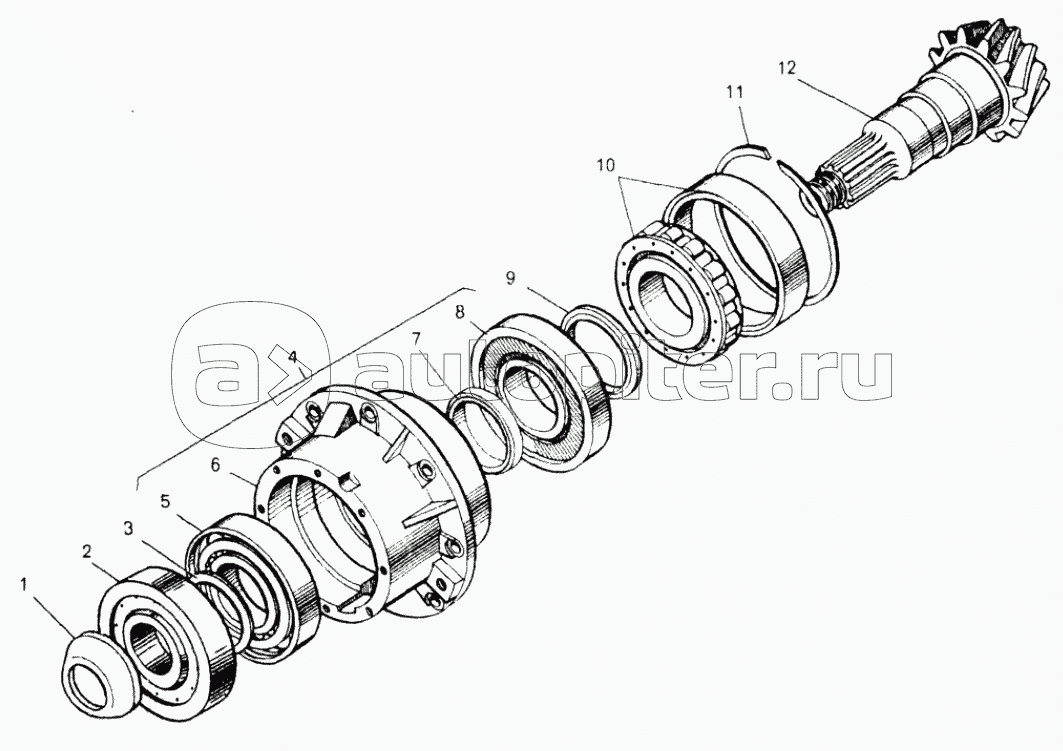 12
11
10
9
8
7
4
6
5
3
2
1
autopiter.ru