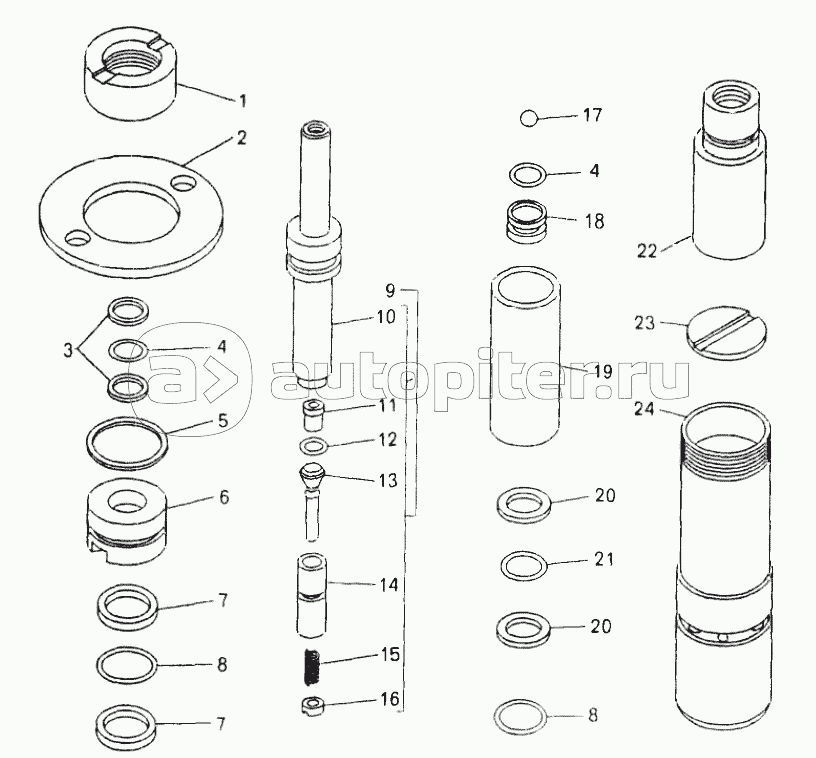 1
2
3
4
5
6
7
8
7
9
10
11
12
13
14
15
16
17
4
18
19
20
21
20
8
22
23
24
autopiter.ru