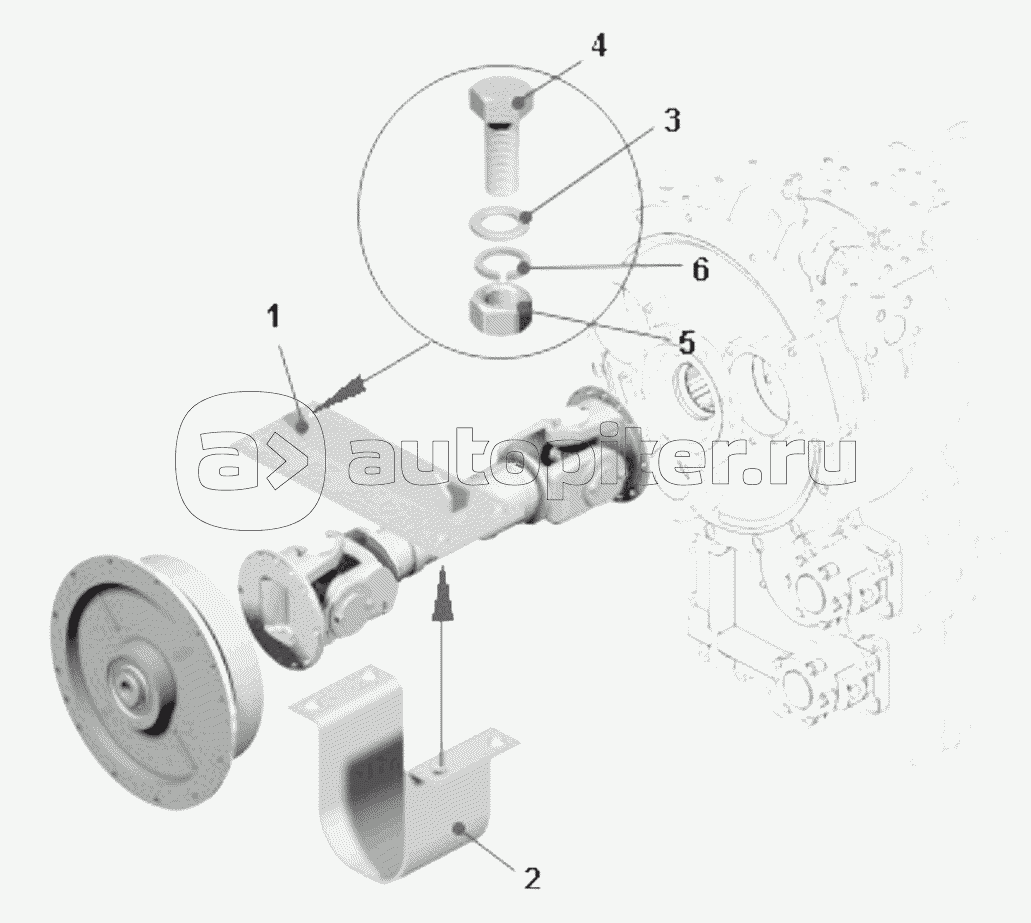 4
3
6
5
1
autopiter.ru
2