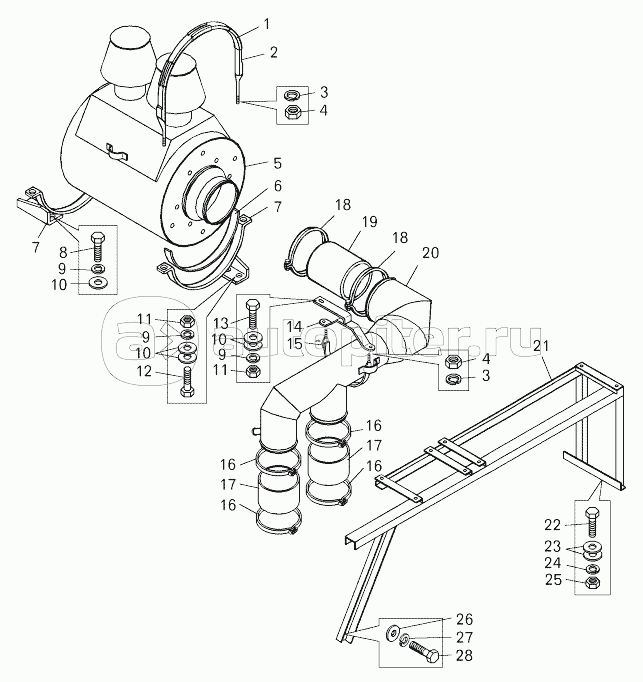 1
2
3
4
5
6
7
7
8
9
10
18
19
18
20
11
9
10
12
13
10
9
11
14
15
4
3
21
16
17
16
16
17
16
22
23
24
25
26
27
28
autopiter.ru