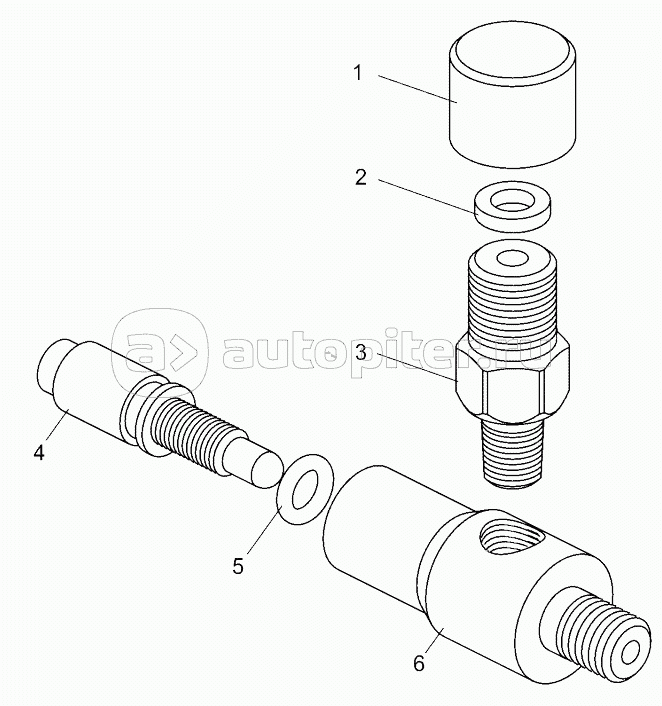 1
2
autopiter.ru
3
4
5
6