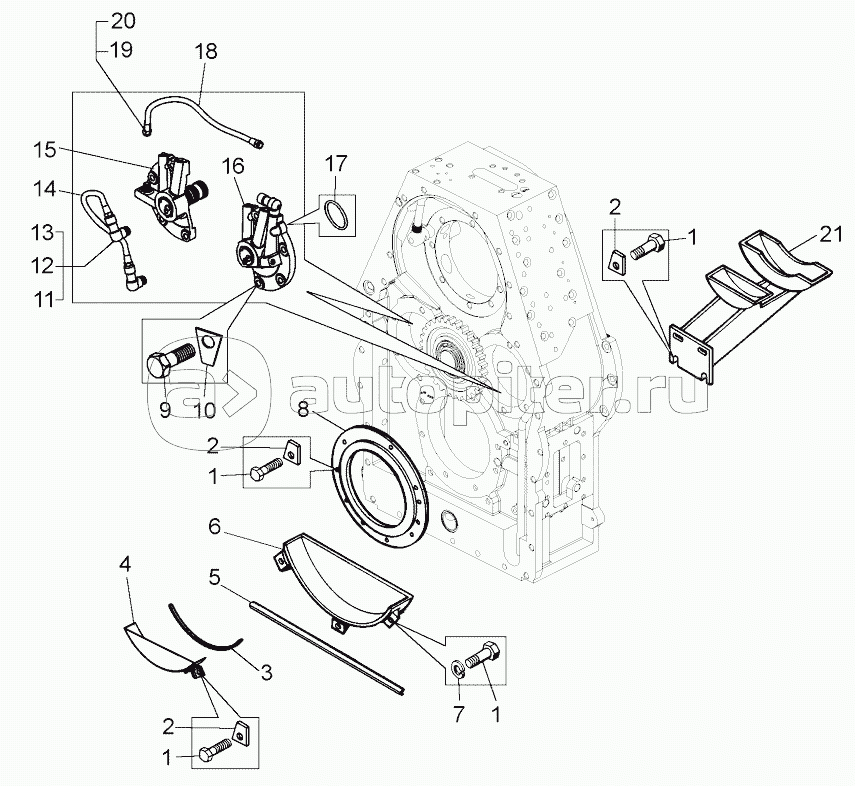 20
19
18
15
16
17
14
13
12
11
2
1
21
9
10
autopiter.ru
8
2
1
6
4
5
3
7
1
2
1