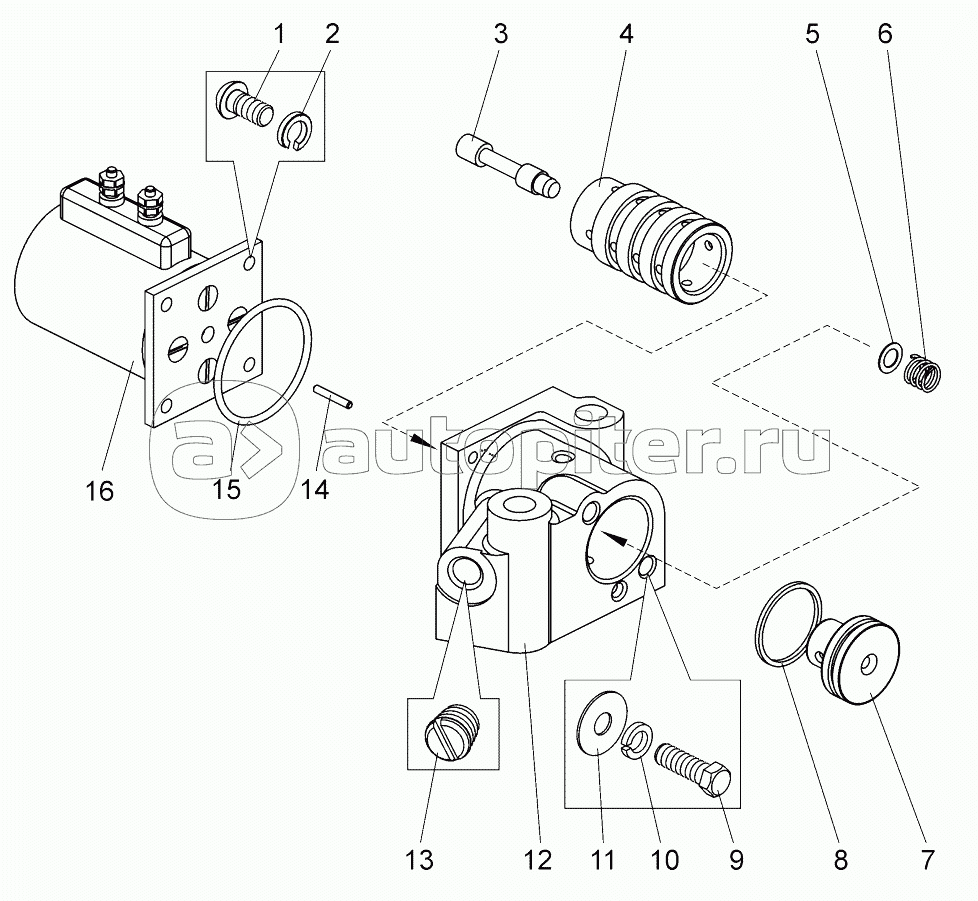 1 2 3 4 5 6

16 15 14

autopiter.ru

13 12 11 10 9 8 7