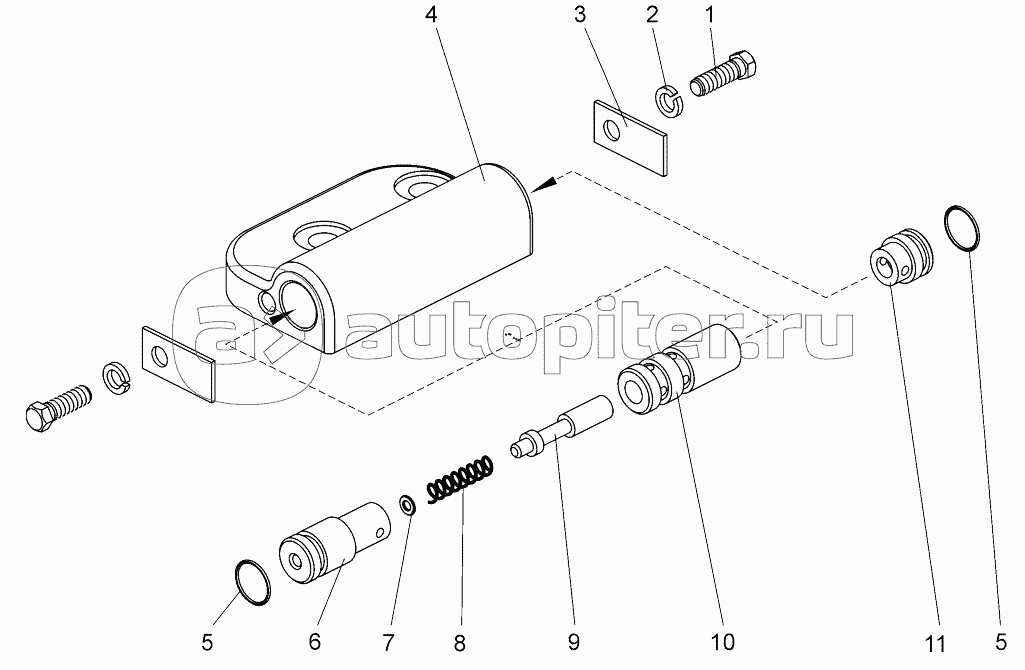 4
3
2
1
autopiter.ru
5
6
7
8
9
10
11
5