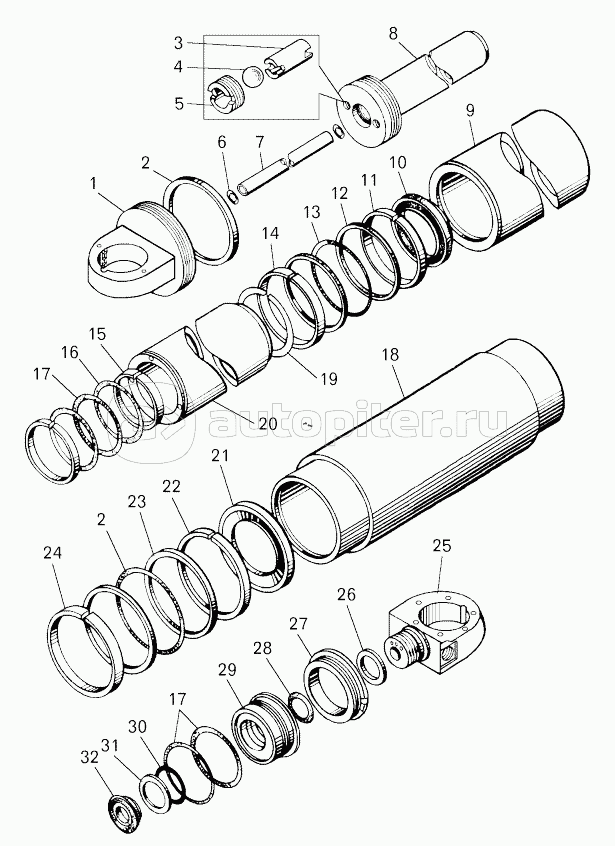 3
4
5
8
9
6
7
2
1
10
11
12
13
14
15
16
17
19
18
20
autopiter.ru
21
22
23
2
24
25
26
27
28
29
17
30
31
32