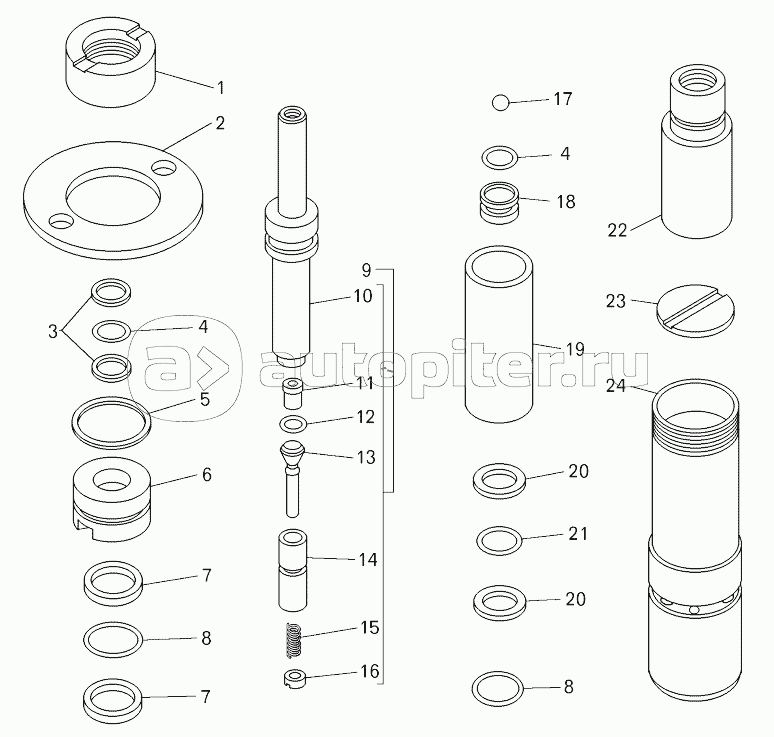 1
2
3
4
5
6
7
8
7
9
10
11
12
13
14
15
16
17
4
18
19
20
21
20
8
22
23
24
autopiter.ru