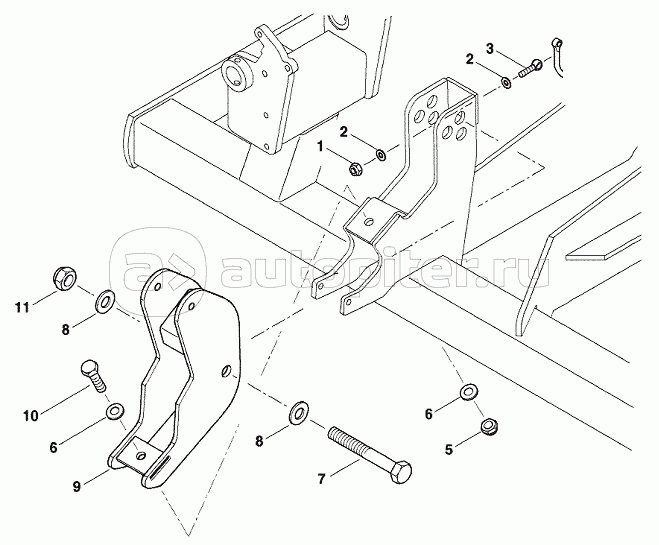 3
2
2
1
autopiter.ru
11
8
10
6
9
8
7
6
5