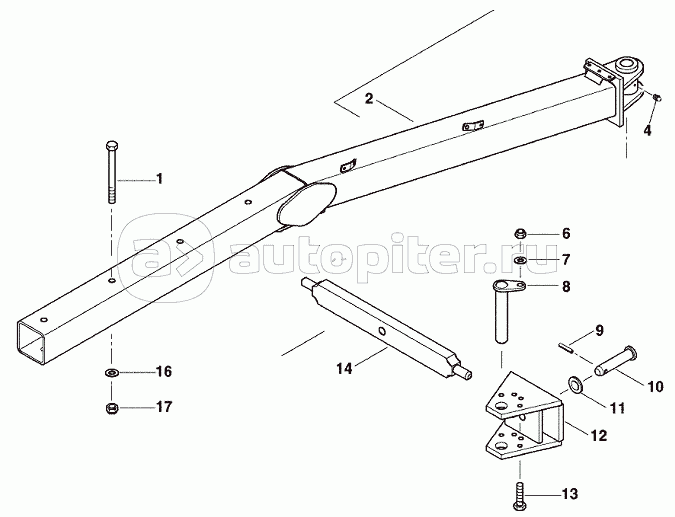 2
4
1
autopiter.ru
6
7
8
9
10
11
12
13
14
16
17