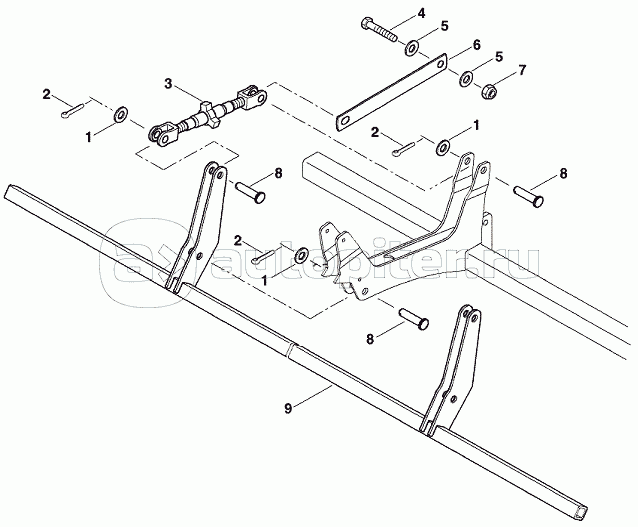 4
5
6
5
7
3
2
1
2
1
8
8
2
1
autopiter.ru
8
9