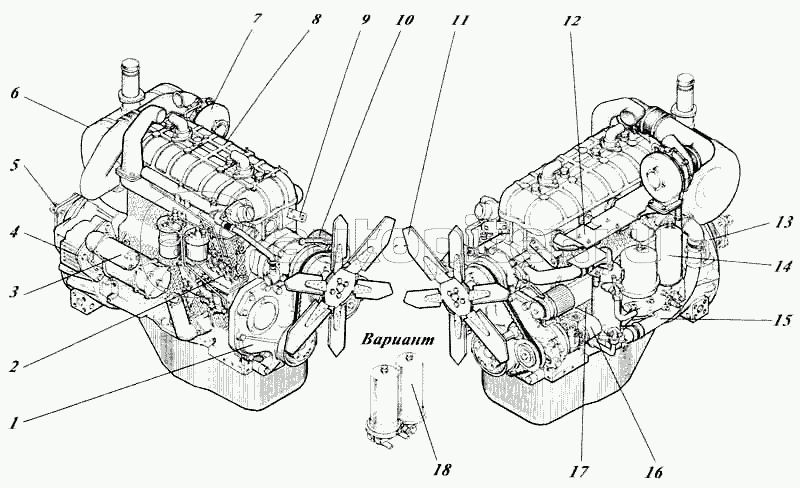 7
8
9
10
11
12
6
5
4
3
2
1
13
14
15
Вариант
18
17
16