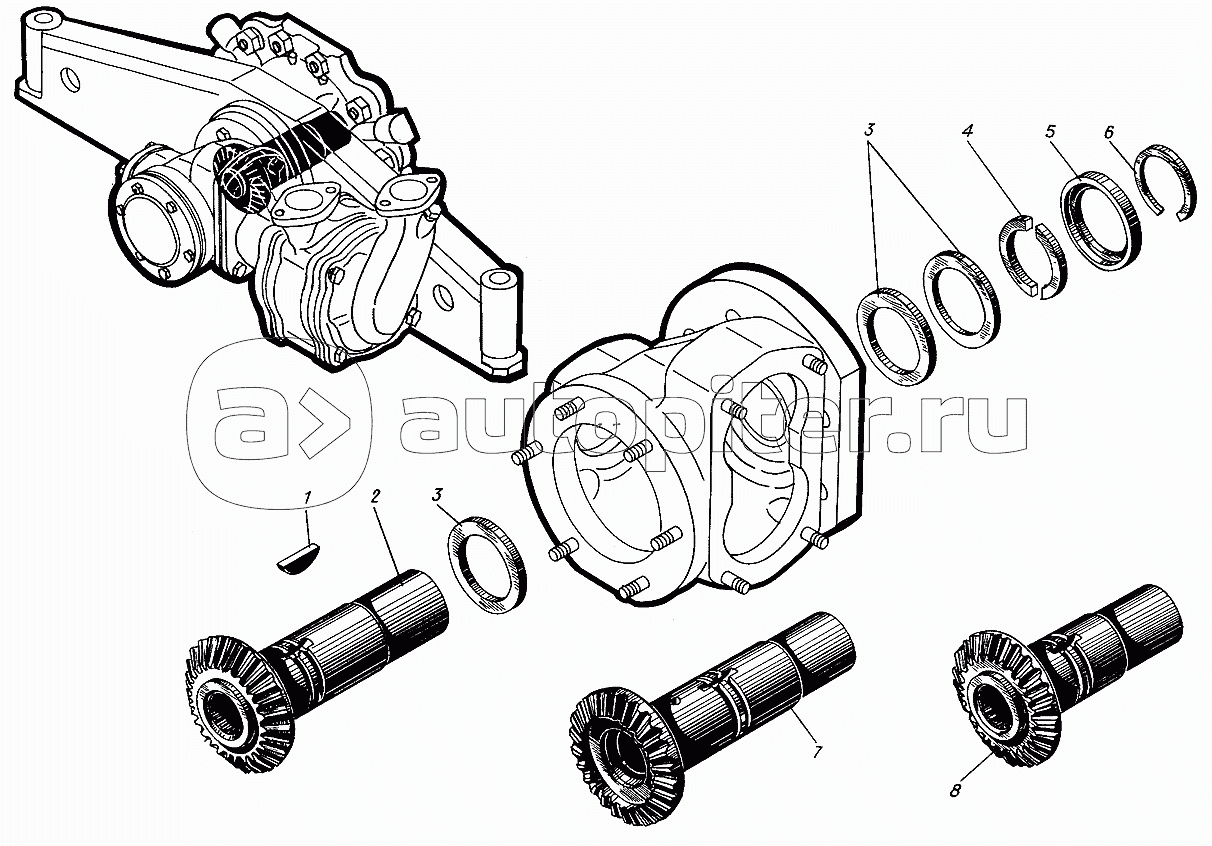 3
4
5
6
autopiter.ru
1
2
3
7
8