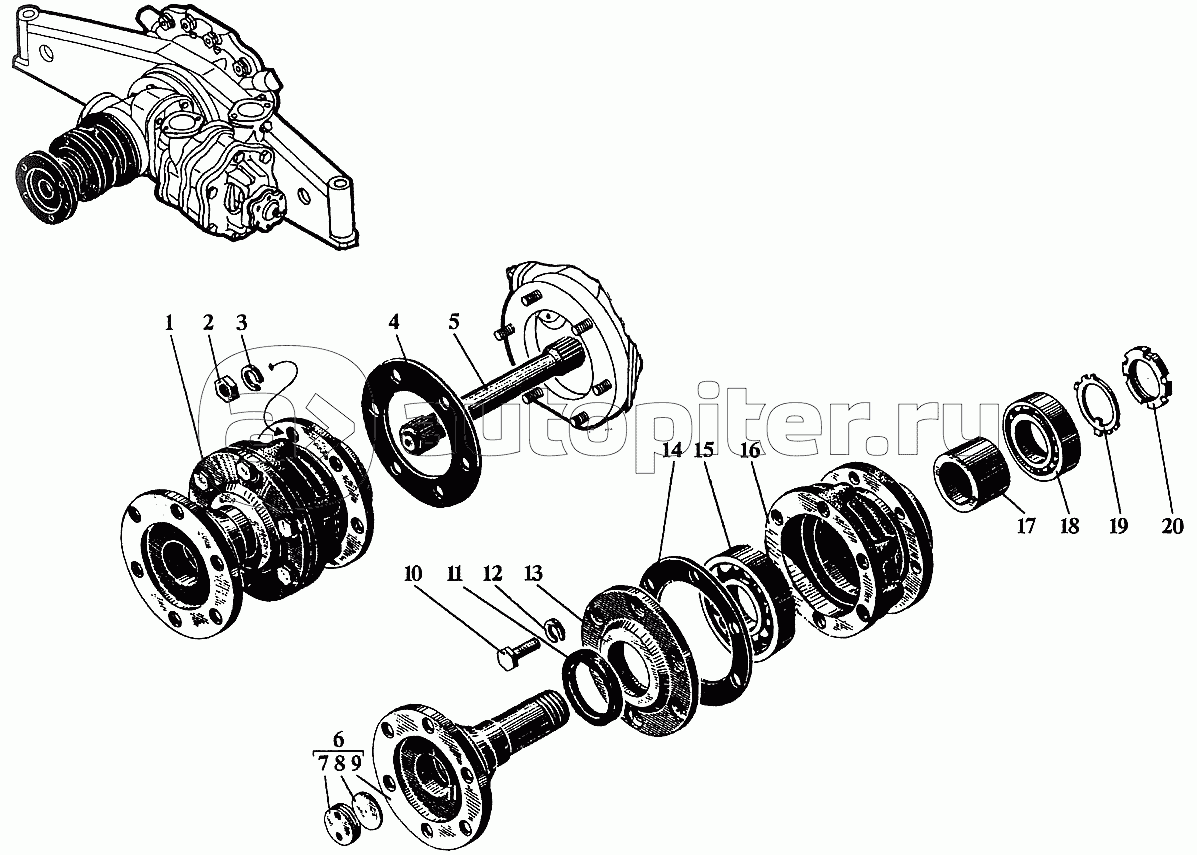 1 2 3 4 5

autopiter.ru

14 15 16

17 18 19 20

10 11 12 13

6
7 8 9