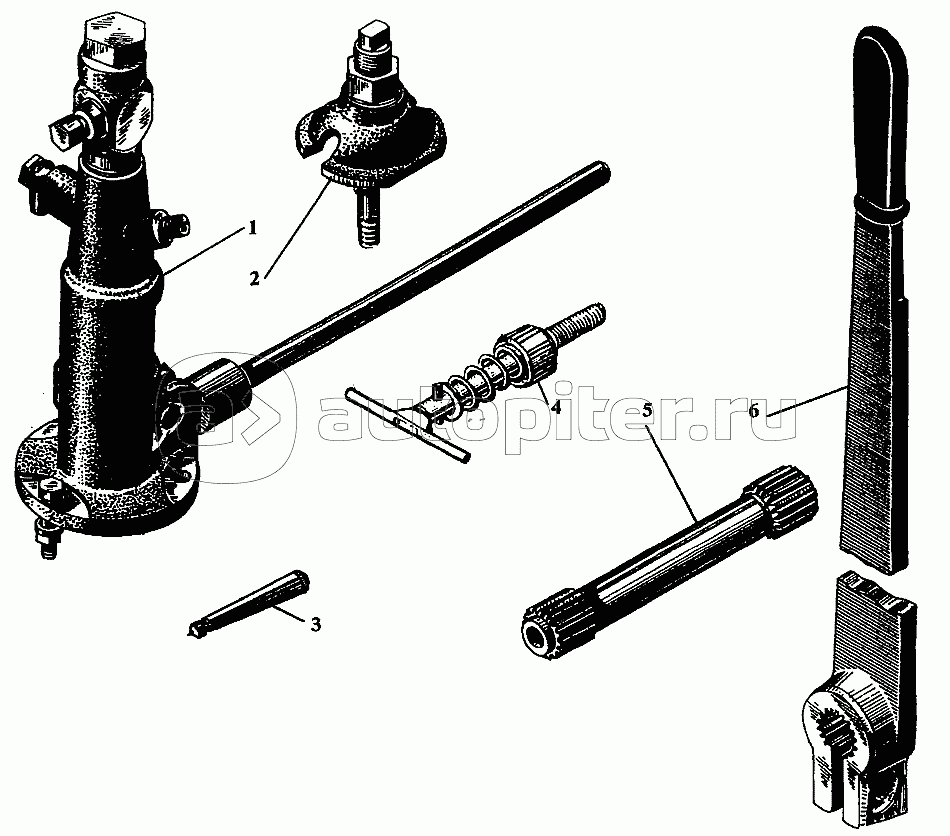 1
2
autopiter.ru
4
5
6
3