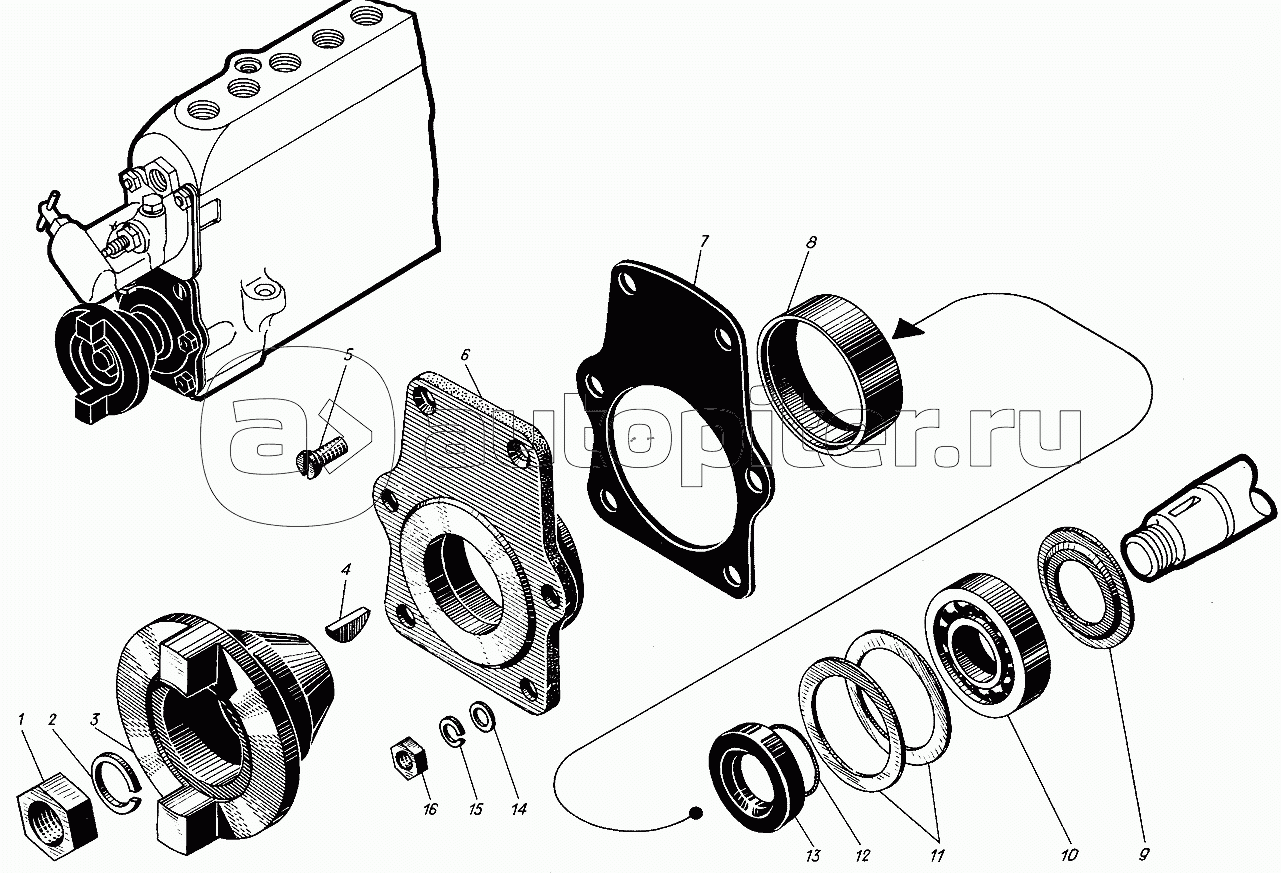 7
8
5
6
autopiter.ru
4
1
2
3
16
15
14
13
12
11
10
9