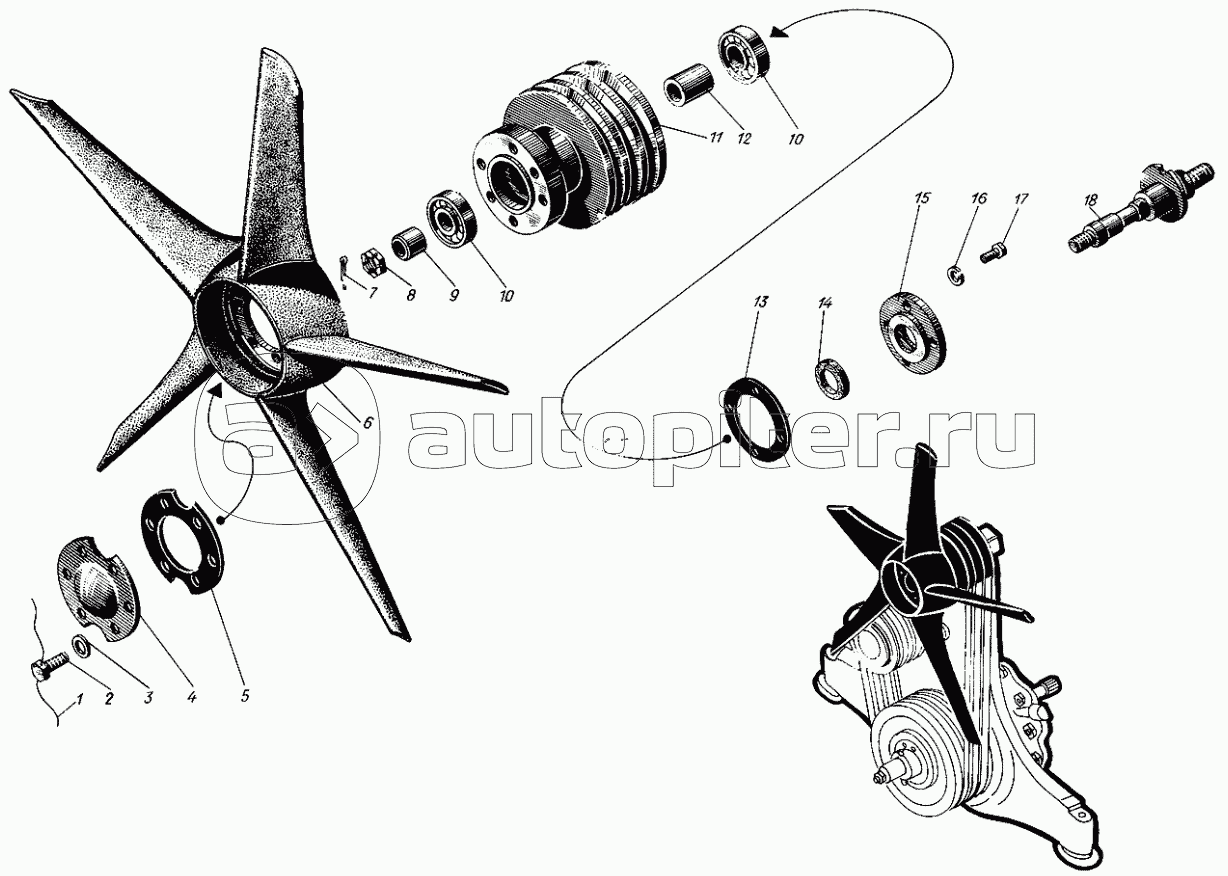 11
12
10
15
16
17
18
7
8
9
10
13
14
6
autopiter.ru
1
2
3
4
5