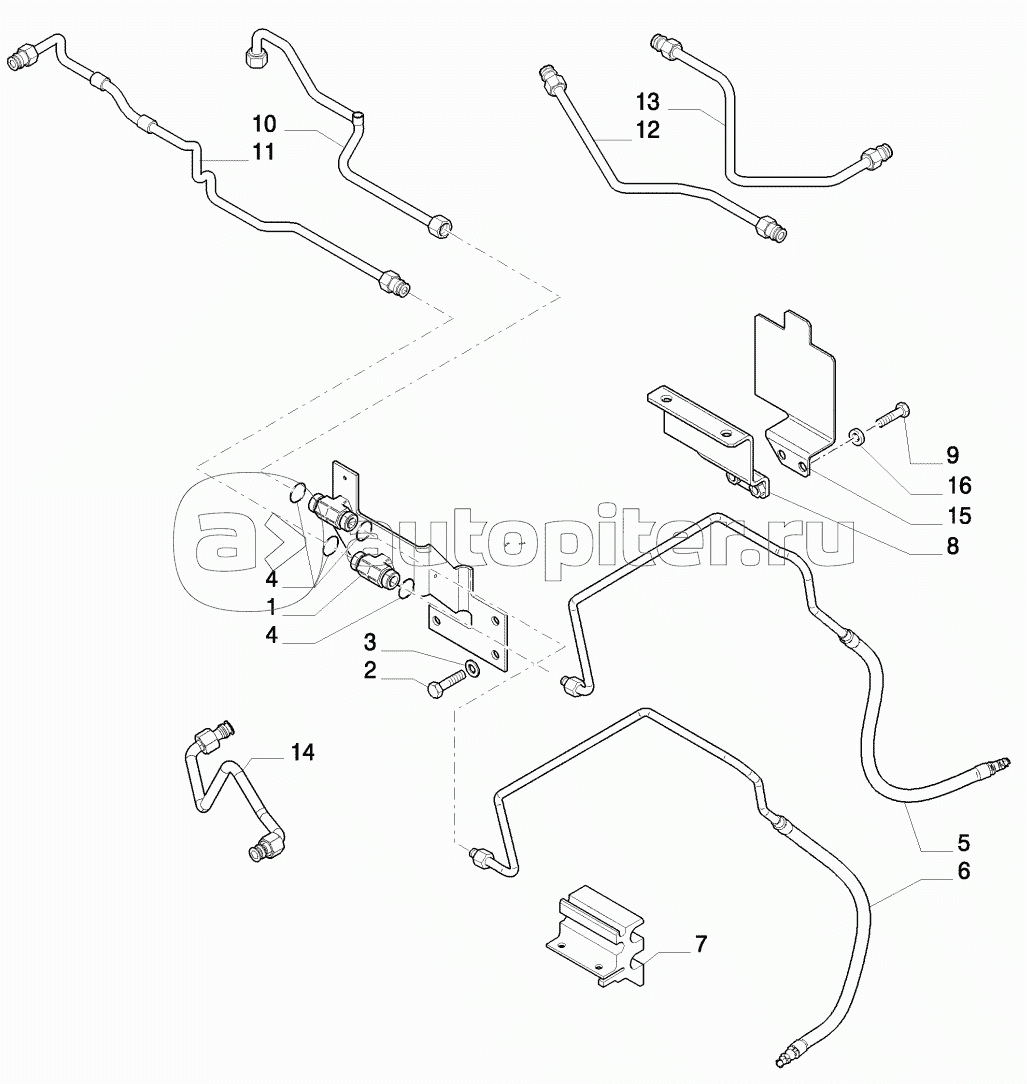 10
11
13
12
9
16
15
8
autopiter.ru
4
1
4
3
2
14
5
6
7