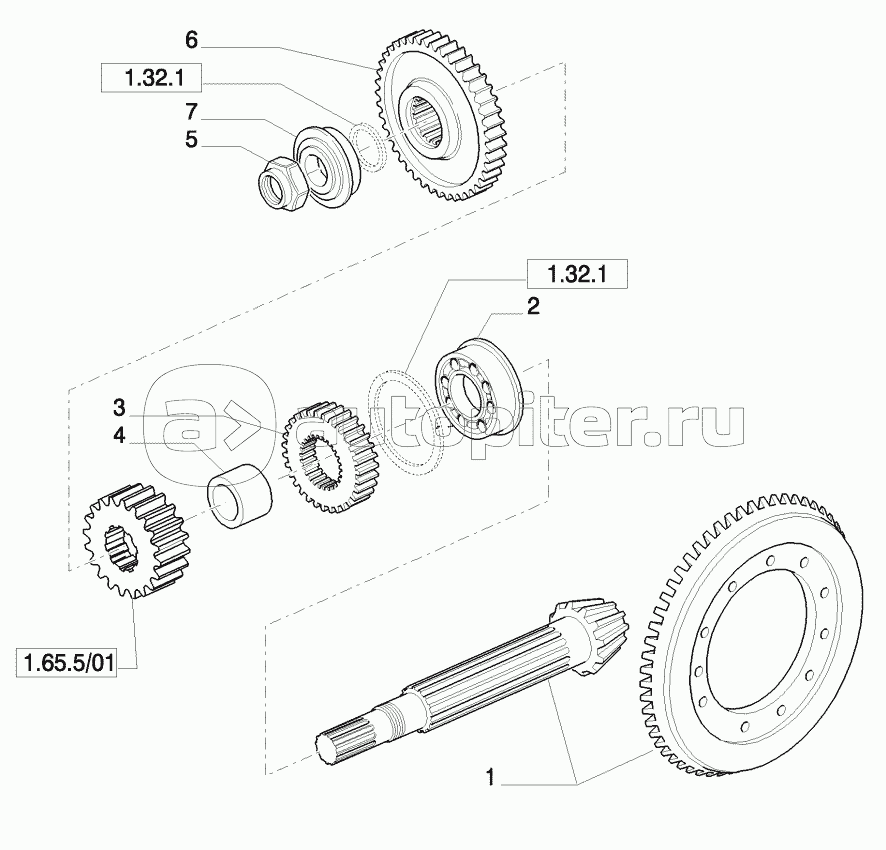 6
1.32.1
7
5
1.32.1
2
3
4
autopiter.ru
1.65.5/01
1