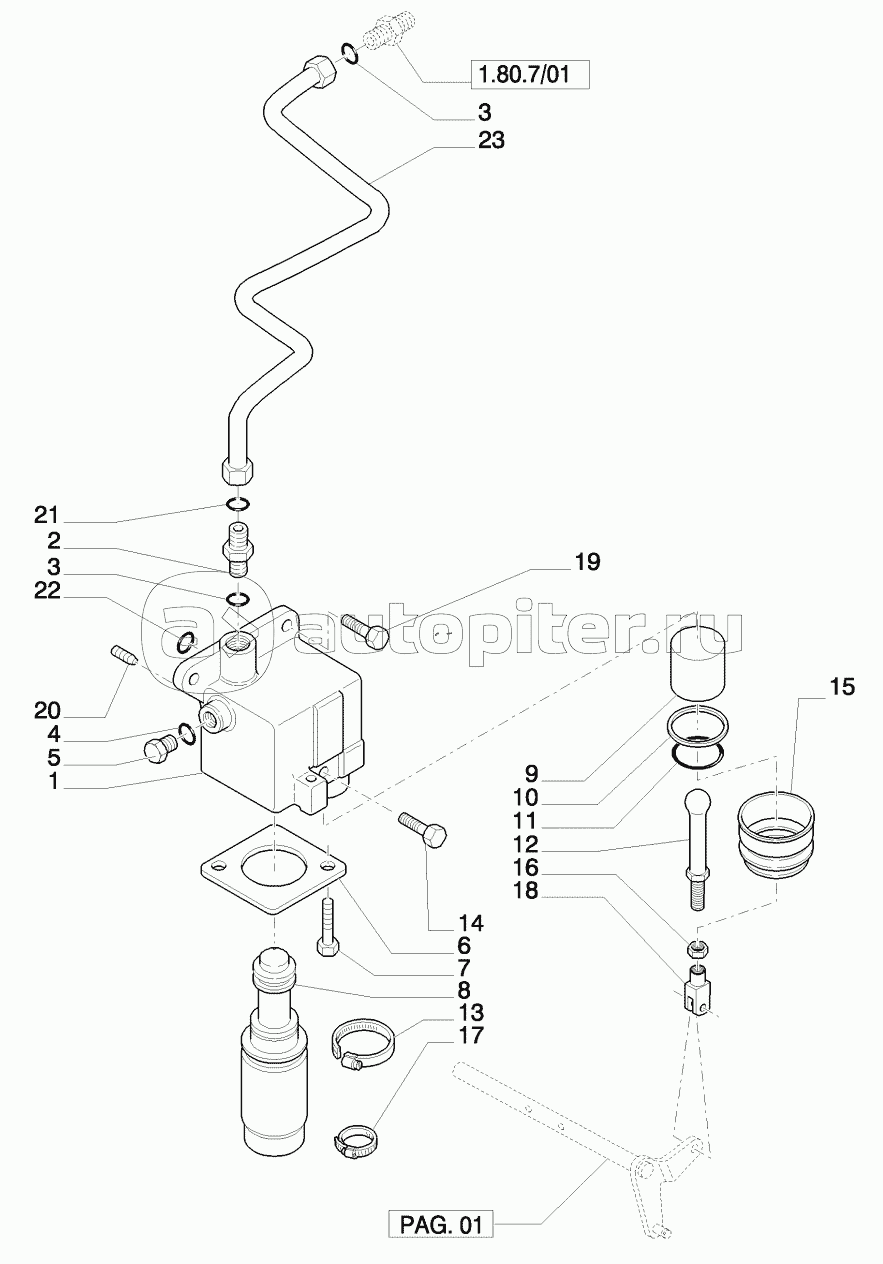 1.80.7/01
3
23
21
2
3
22
19
autopiter.ru
20
4
5
1
15
9
10
11
12
16
18
14
6
7
8
13
17
PAG. 01