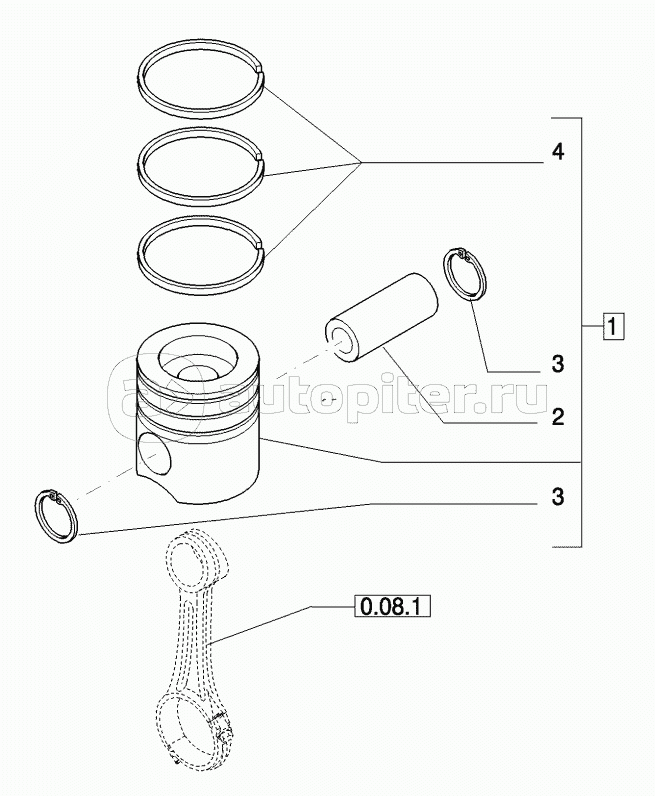 4

1

3

autopiter.ru

2

3

0.08.1