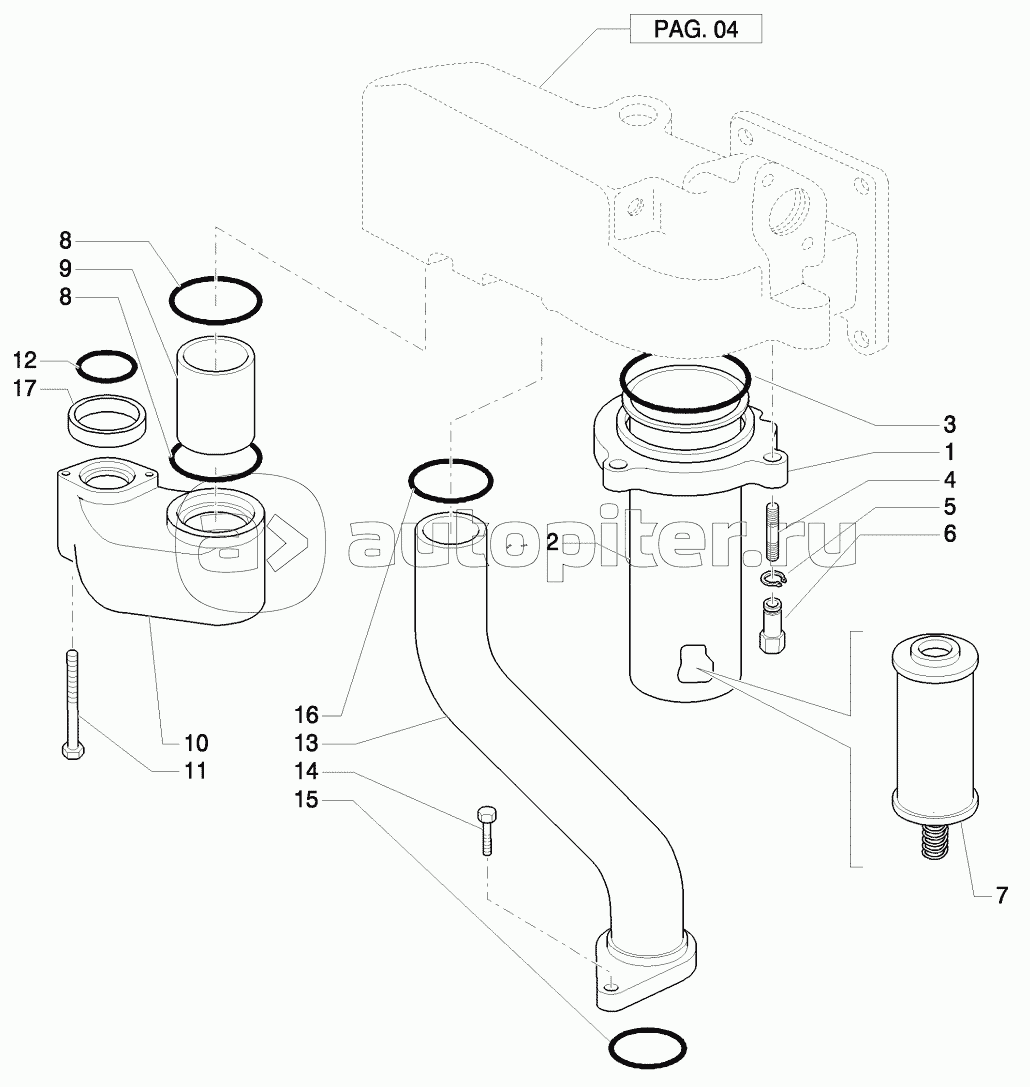 PAG. 04

8
9
8
12
17
3
1
4
5
6
2
autopiter.ru
16
13
14
15
10
11
7