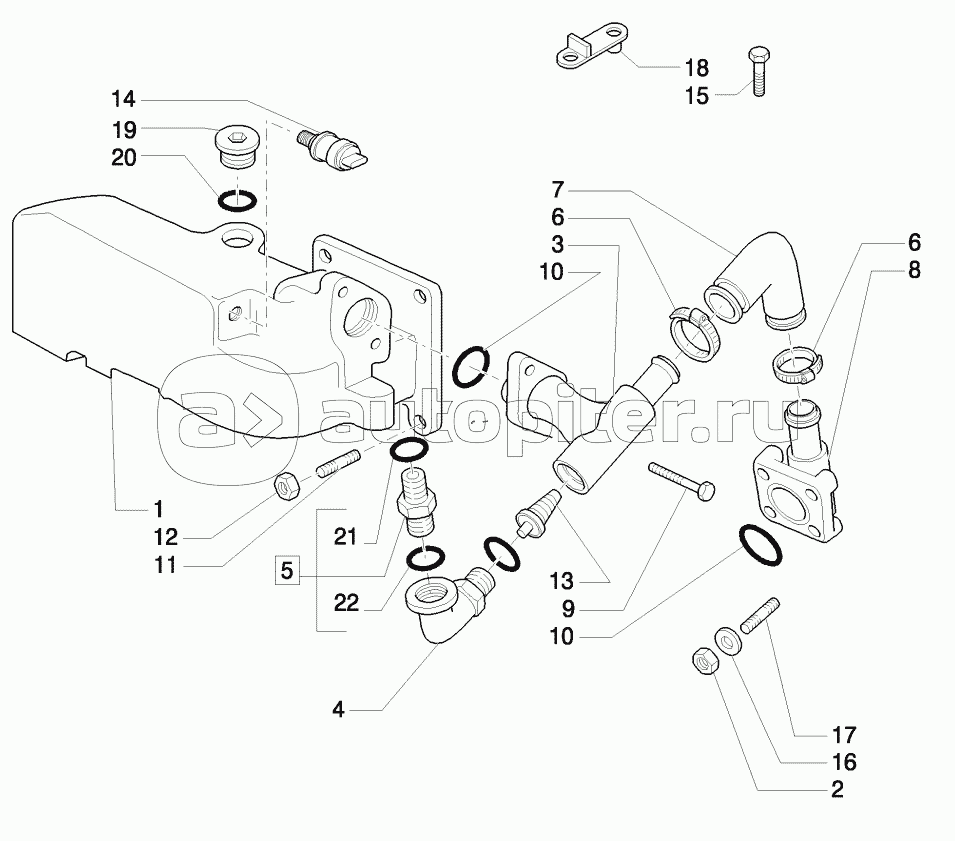 18
15
14
19
20
7
6
3
10
6
8
autopiter.ru
1
12
11
21
5
22
13
9
10
4
17
16
2