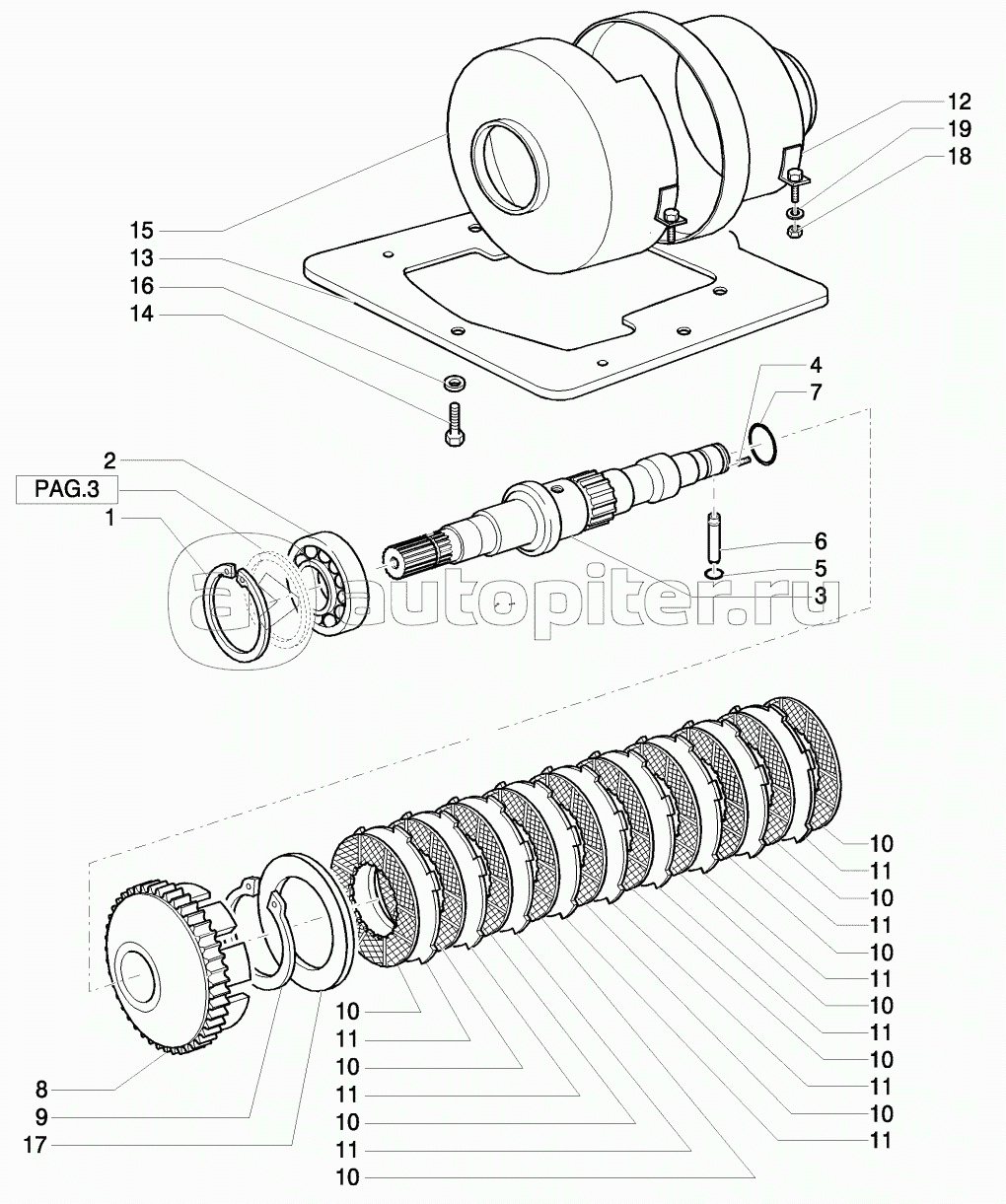 12
19
18
15
13
16
14
4
7
2
PAG.3
1
6
5
3
autopiter.ru
10
11
10
11
10
11
10
11
10
11
10
11
10
11
10
11
10
11
10
8
9
17