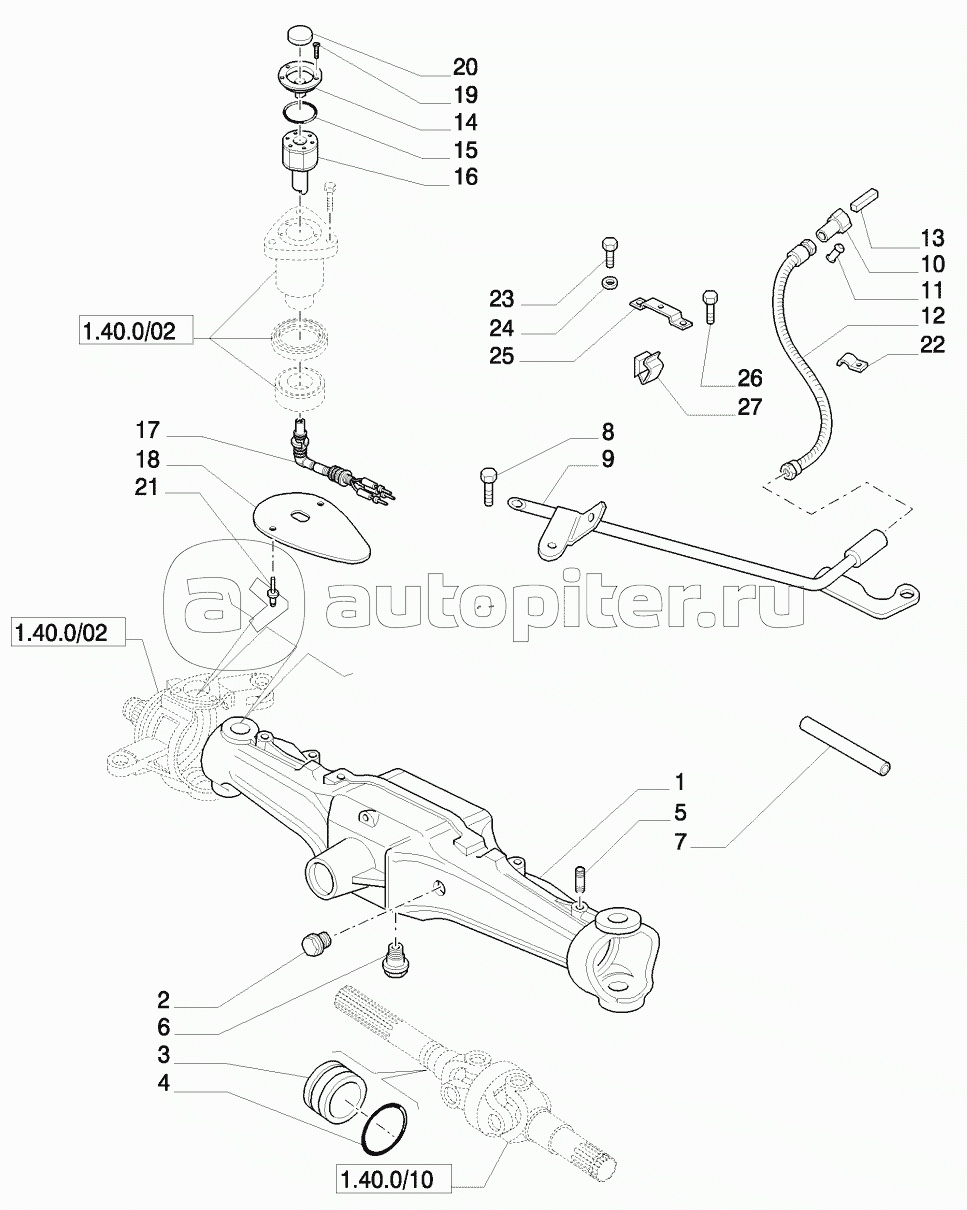 20
19
14
15
16
13
10
11
12
22
23
24
25
26
27
1.40.0/02
17
18
21
8
9
autopiter.ru
1.40.0/02
1
5
7
2
6
3
4
1.40.0/10