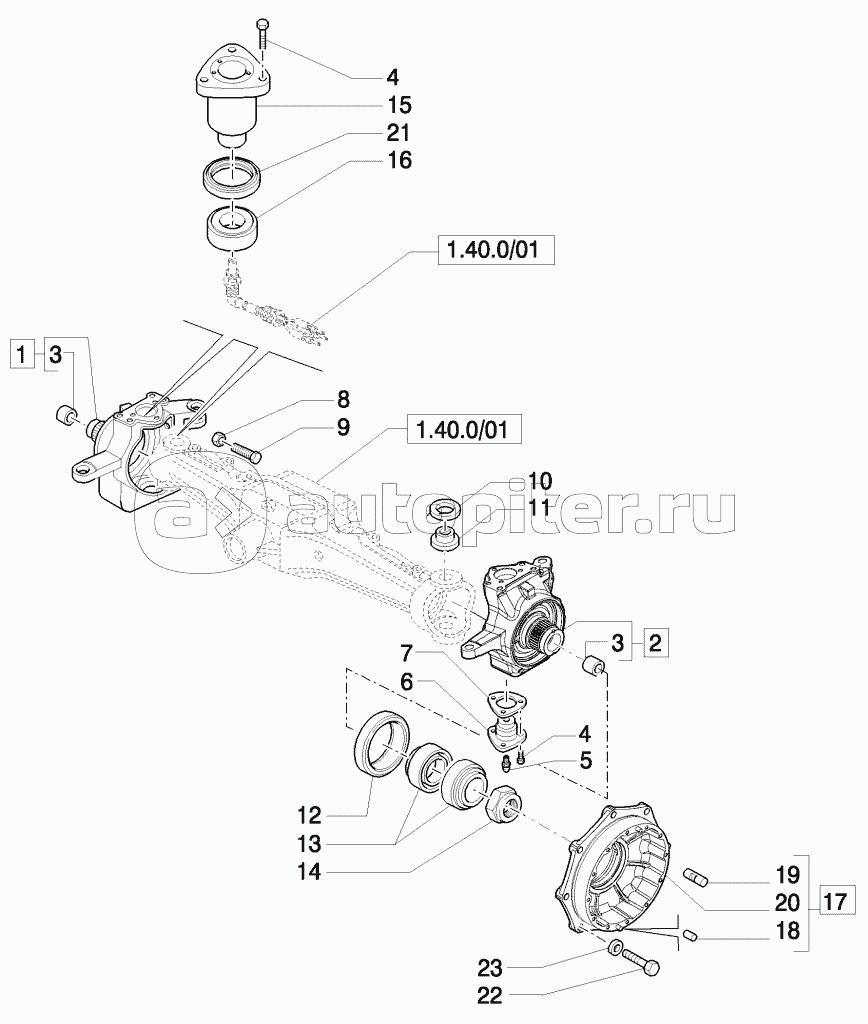 4
15
21
16
1.40.0/01
1
3
8
9
1.40.0/01
10
11
autopiter.ru
3
2
7
6
4
5
12
13
14
19
20
17
18
23
22