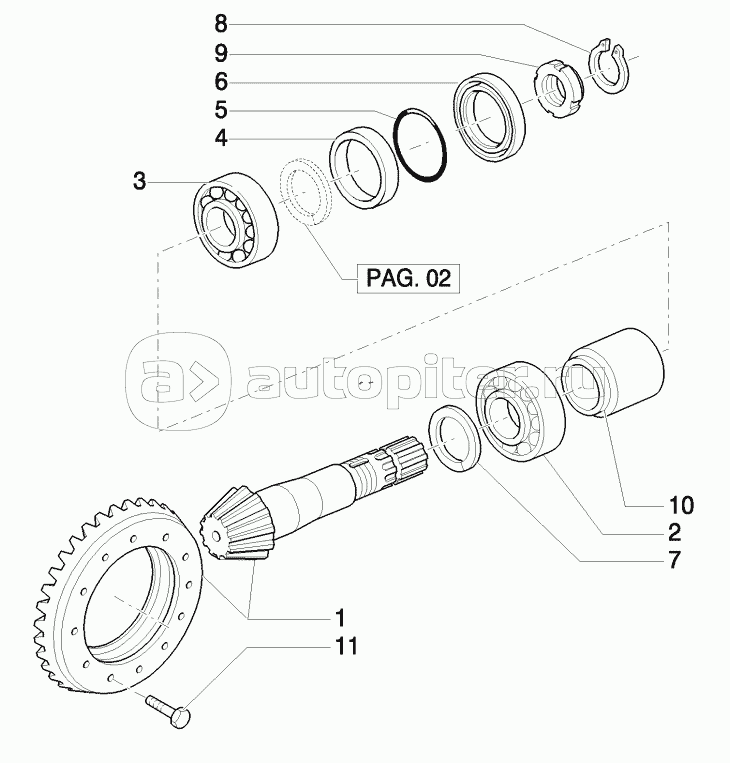 8
9
6
5
4
3
PAG. 02
autopiter.ru
10
2
7
1
11