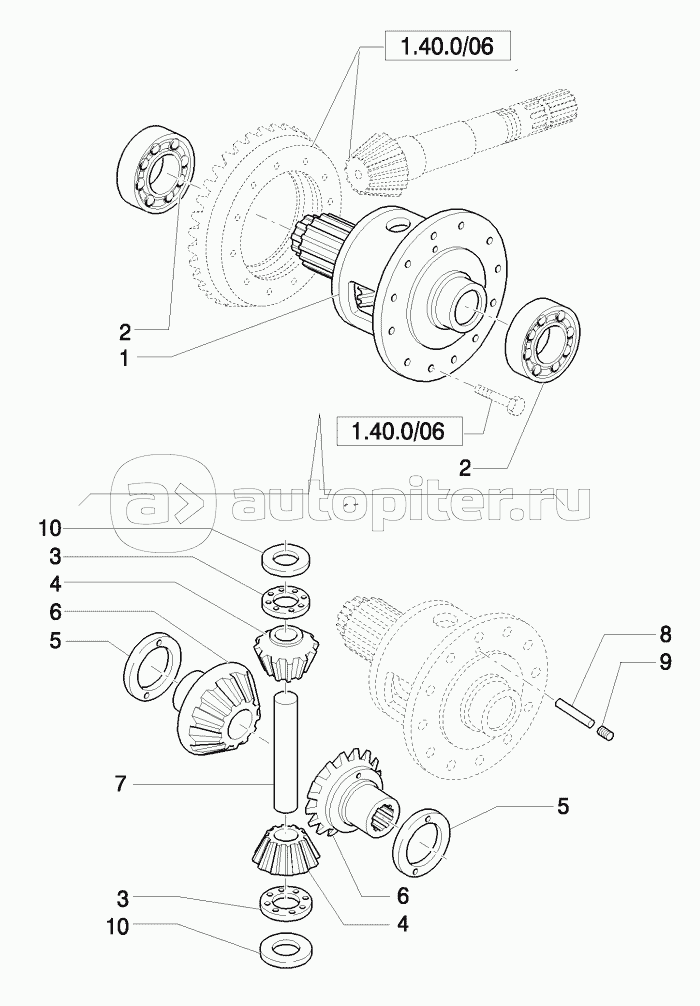 1.40.0/06

2
1

1.40.0/06

2

autopiter.ru

10
3
4
6
5

8
9

7

5

6
3
4
10