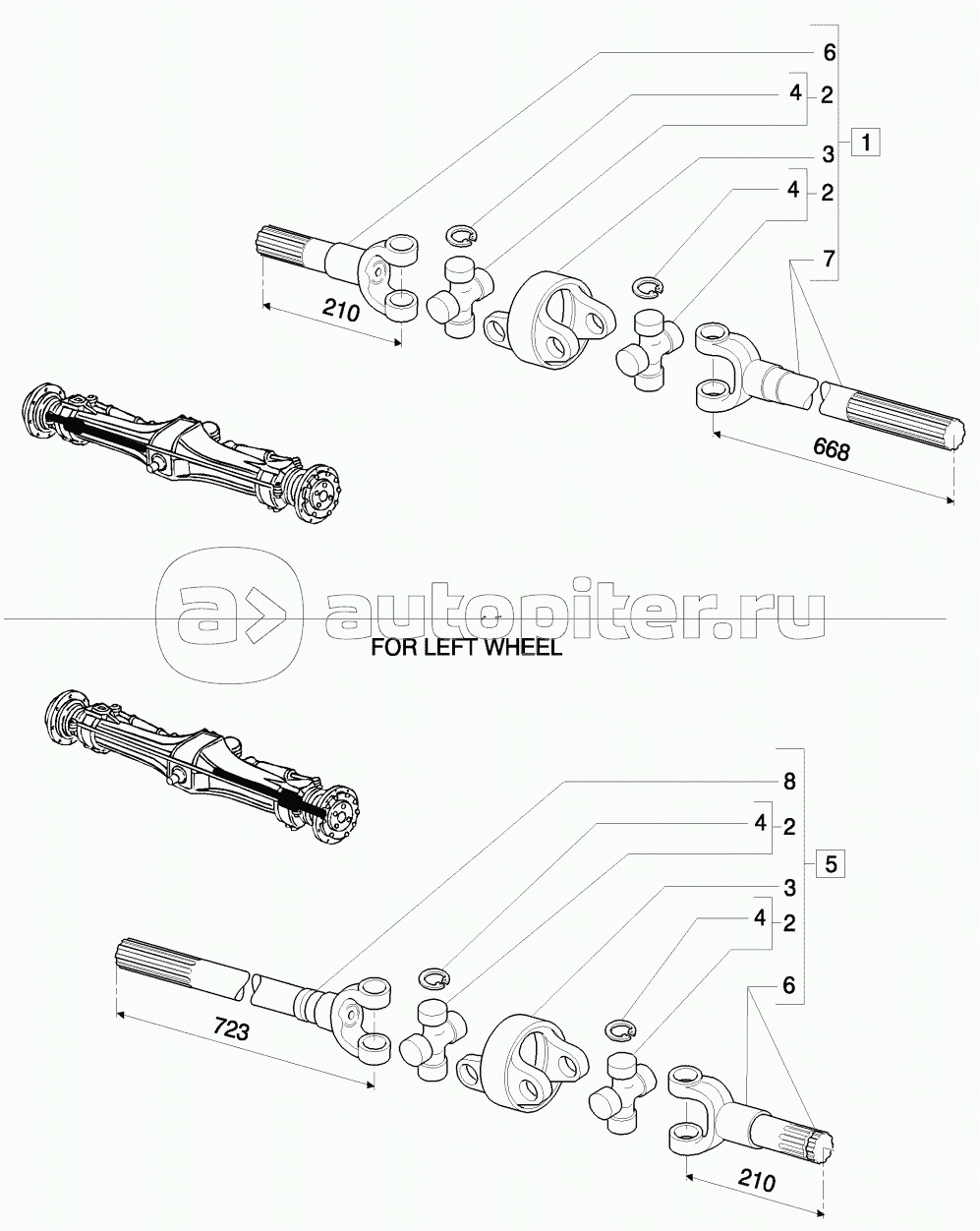 6
4 2
1
3
4 2
7
210
668
autopiter.ru
FOR LEFT WHEEL
8
4 2
5
3
4 2
6
723
210