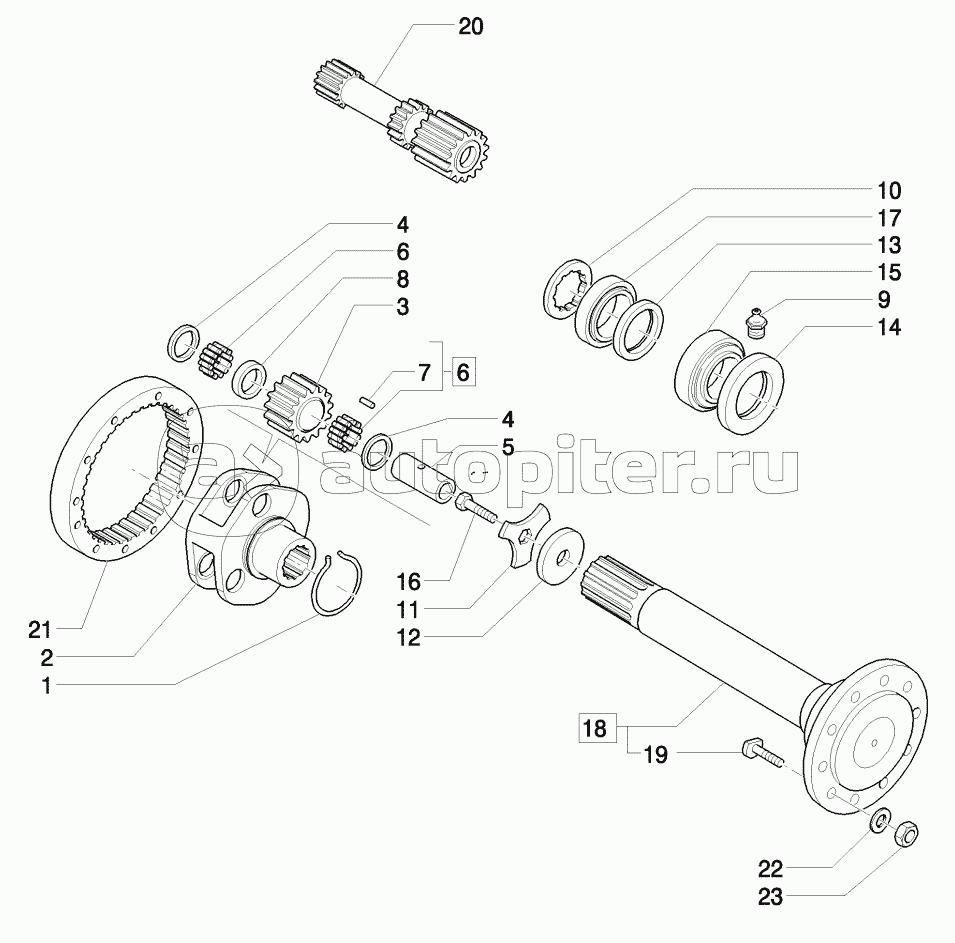 20

10
17
13
15
9
14

4
6
8
3
7
6
4
5

autopiter.ru

16
11
12

21
2
1

18
19

22
23