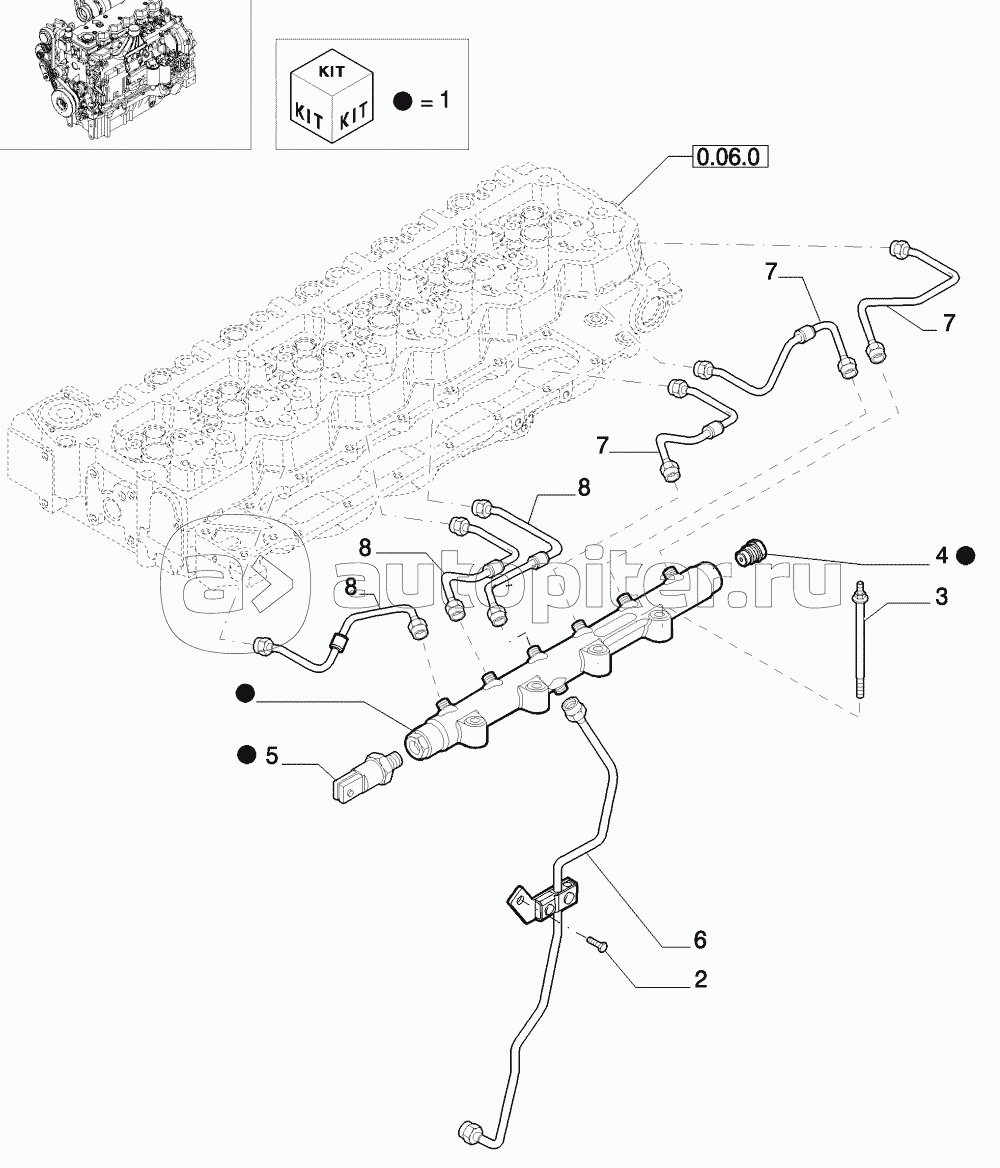 KIT
KIT KIT
● = 1

0.06.0

7
7
7
8
8
8
4 ●
3
●
● 5
6
2

autopiter.ru