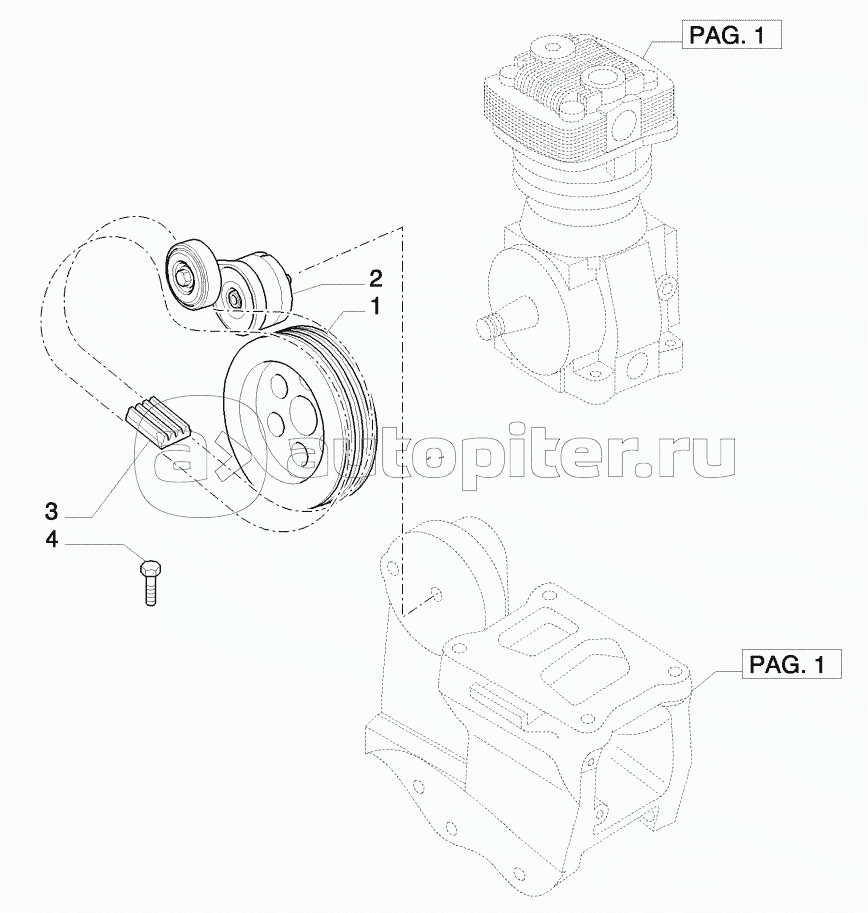 PAG. 1

2

1

autopiter.ru

3

4

PAG. 1