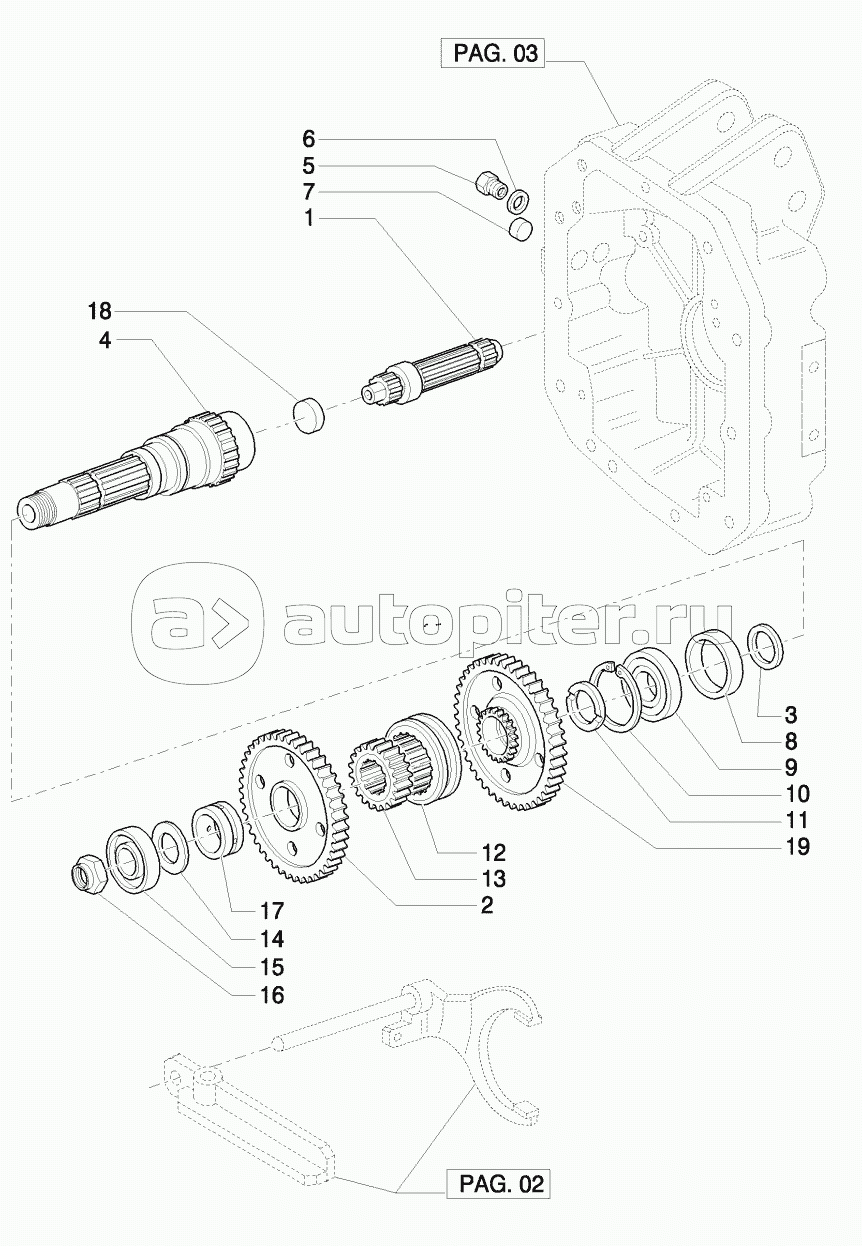 PAG. 03

6
5
7
1

18
4

autopiter.ru

3
8
9
10
11
19
12
13
2
17
14
15
16

PAG. 02