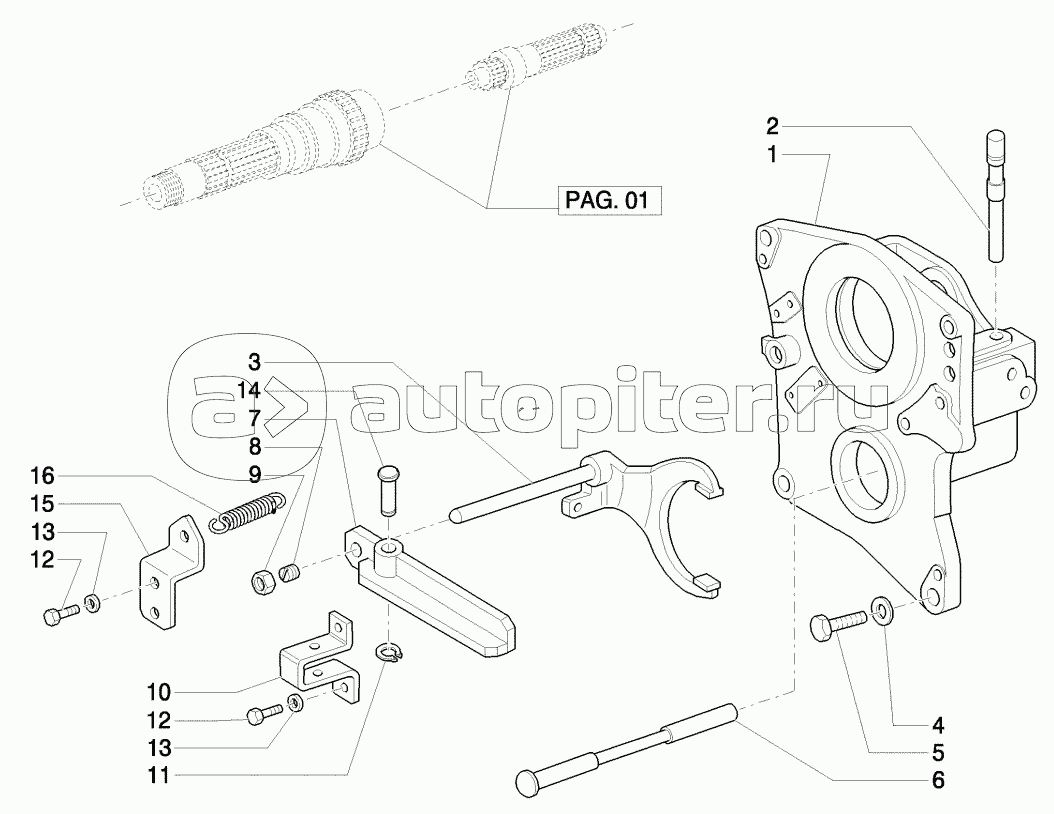 PAG. 01
2
1
3
14
7
8
9
16
15
13
12
10
12
13
11
4
5
6
autopiter.ru