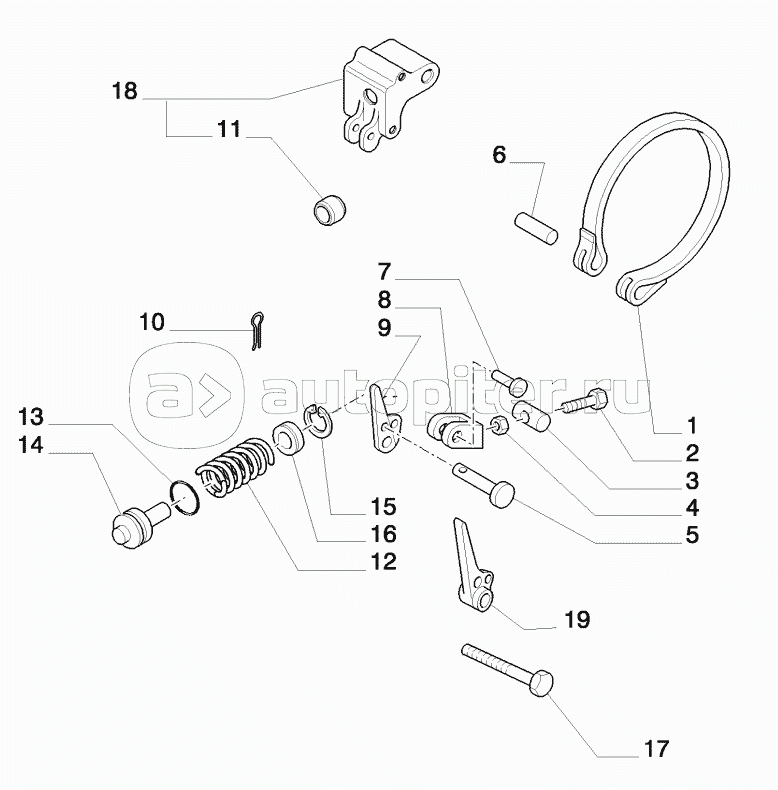 18
11
6
7
8
9
10
autopiter.ru
13
14
1
2
3
4
5
15
16
12
19
17