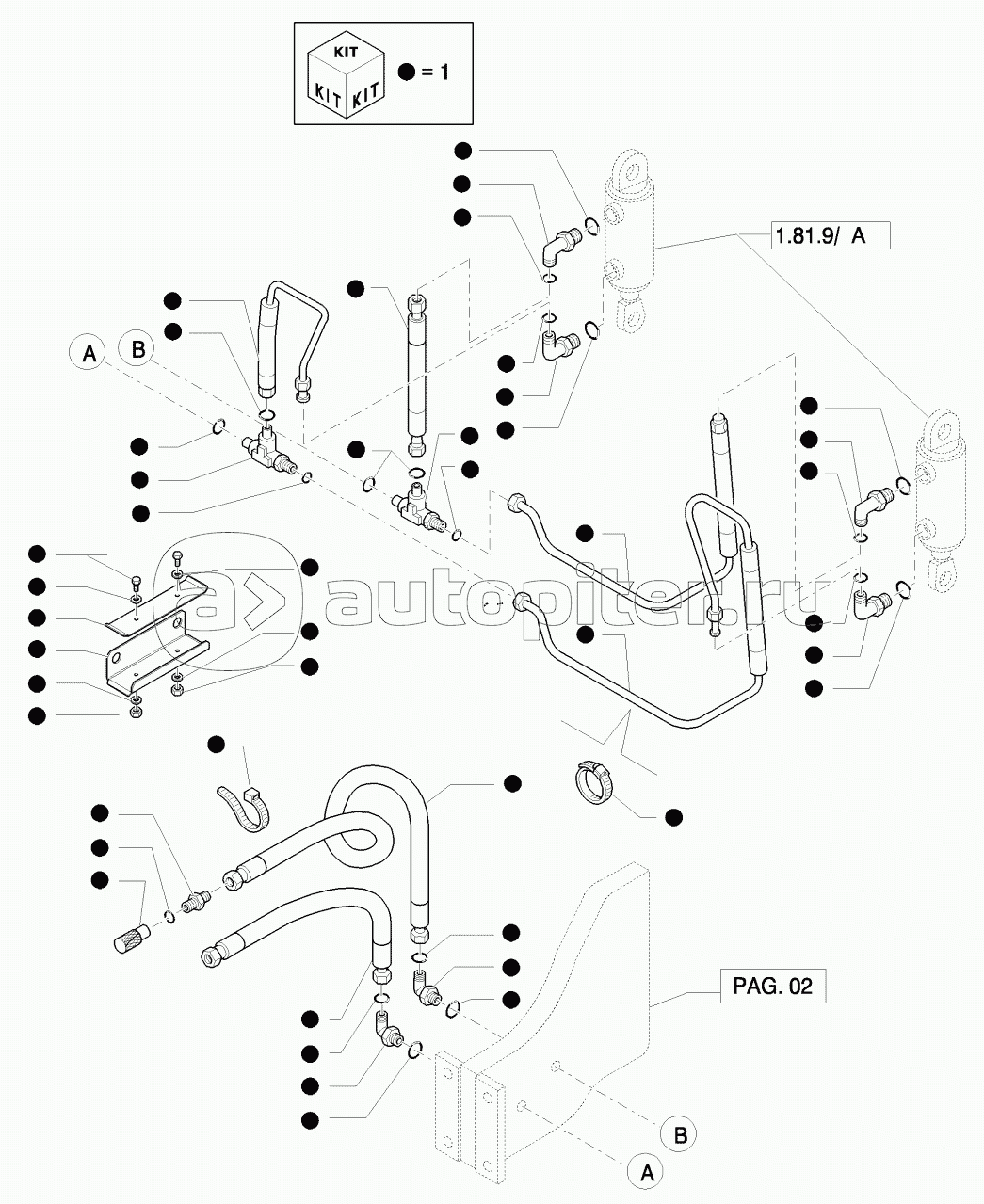 KIT
KIT KIT
= 1

1.81.9/ A

A
B

autopiter.ru

PAG. 02

B
A