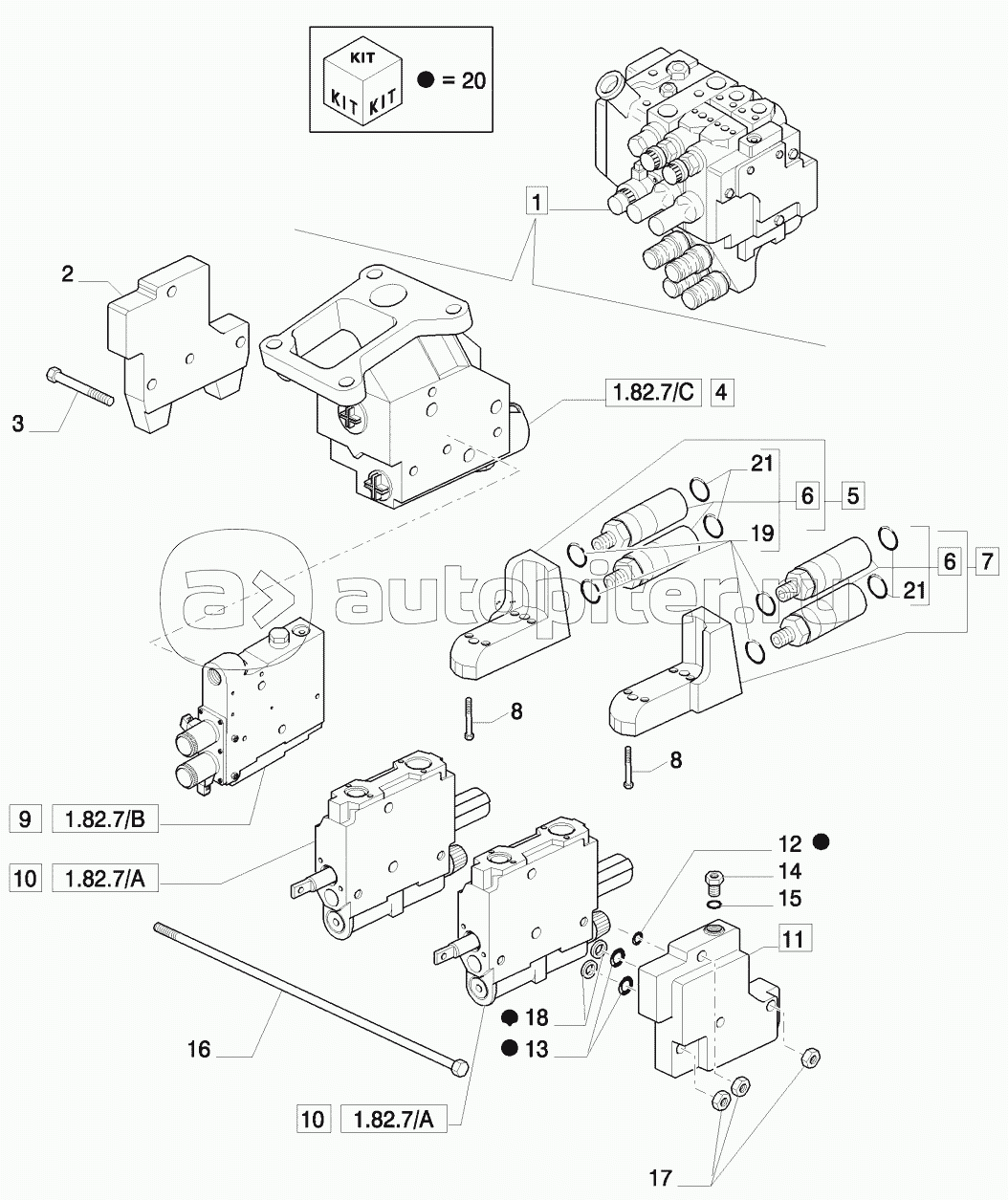 KIT
KIT KIT
● = 20

1

2

3

1.82.7/C 4

21
6 5
19
6 7
21

autopiter.ru

8

8

9 1.82.7/B

10 1.82.7/A

12 ●
14
15
11

● 18
● 13

16

10 1.82.7/A

17