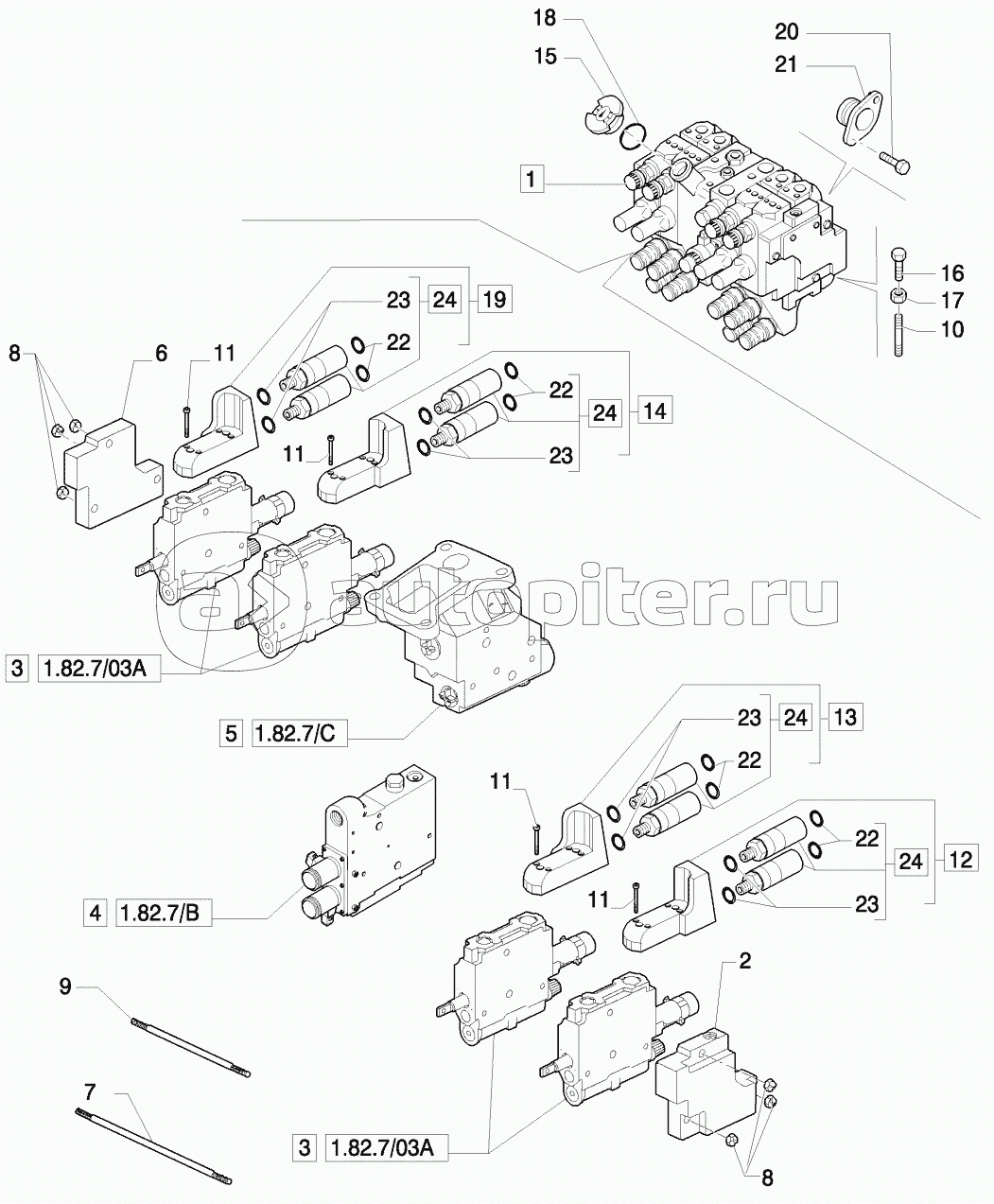 18
15
20
21
1
16
17
10
23
24
19
22
8
6
11
22
24
14
11
23
autopiter.ru
3 1.82.7/03A
5 1.82.7/C
23
24
13
22
11
22
24
12
11
23
4 1.82.7/B
9
2
7
3 1.82.7/03A
8