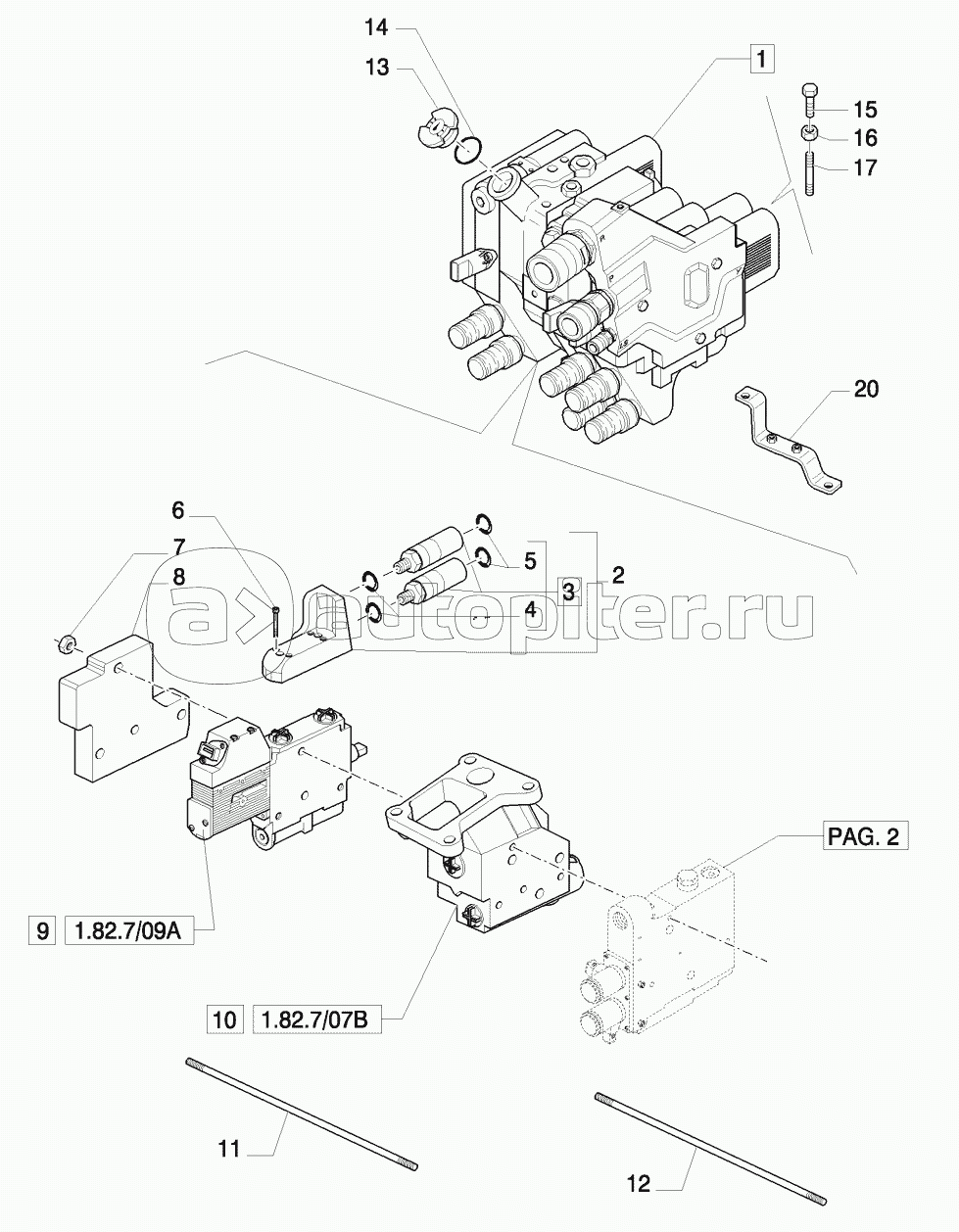 14
13
1
15
16
17
20
6
7
8
5
3
2
4
autopiter.ru
PAG. 2
9 1.82.7/09A
10 1.82.7/07B
11
12