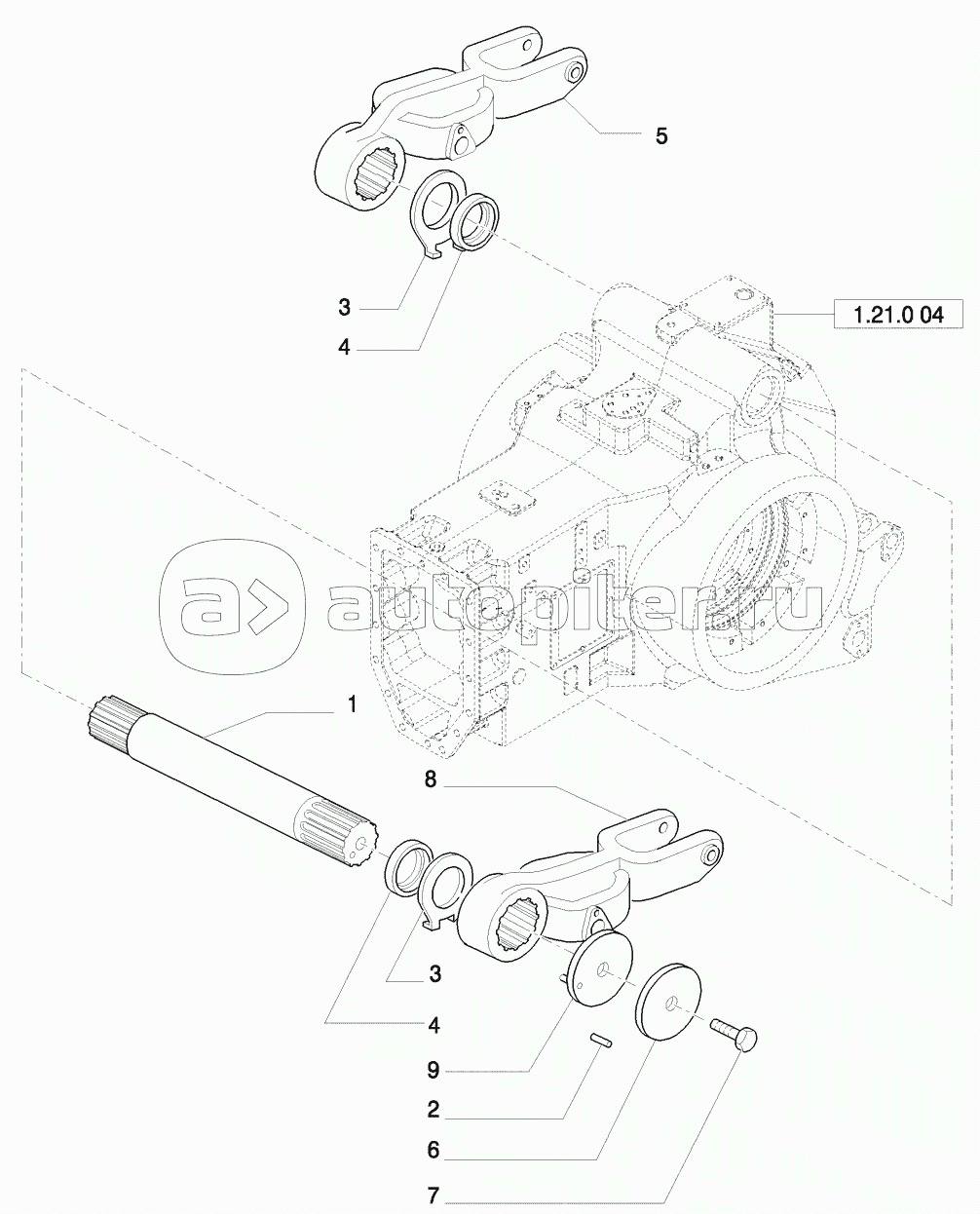 5

3

4

1.21.0 04

autopiter.ru

1

8

3

4

9

2

6

7