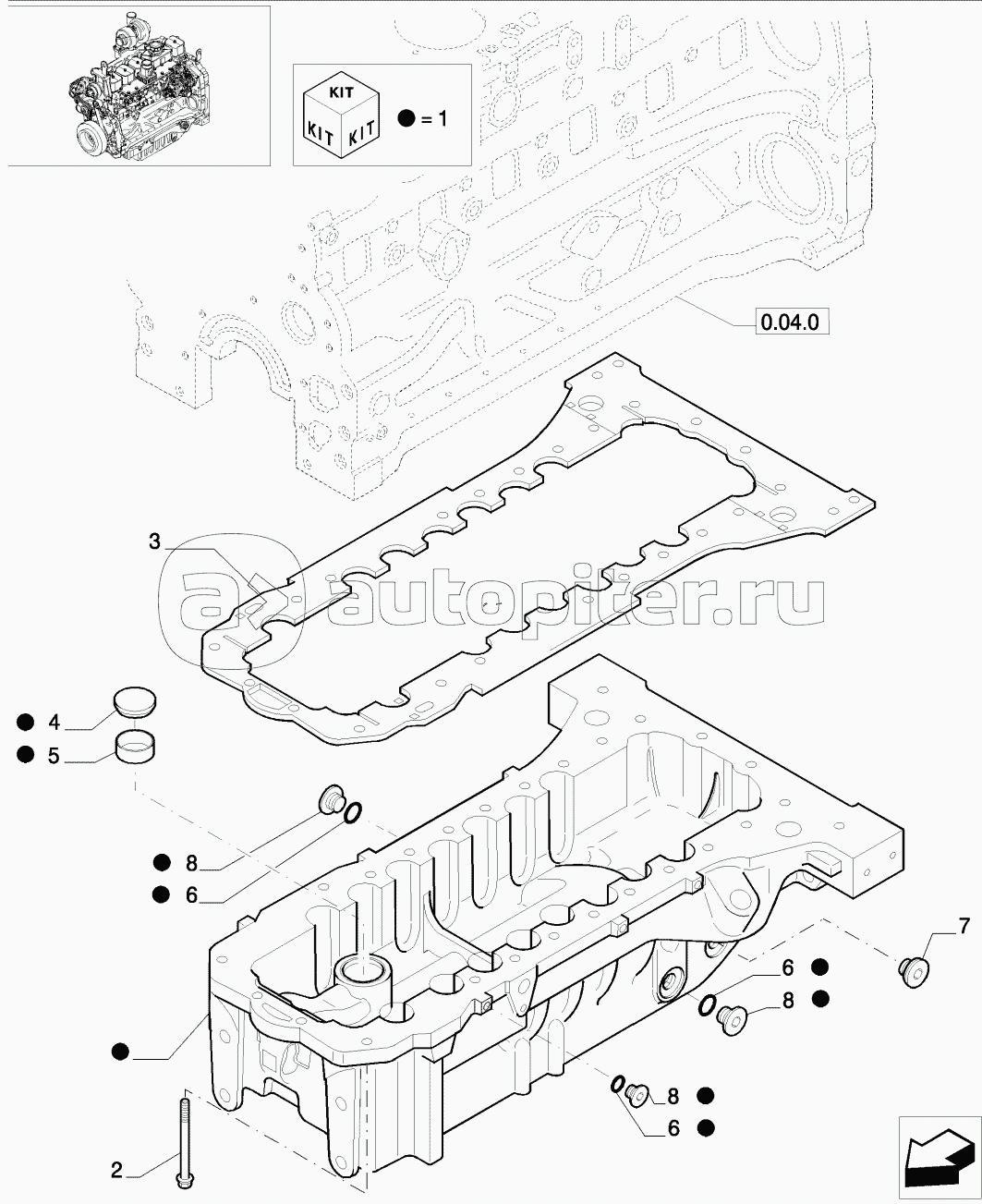 KIT
KIT KIT
● = 1

0.04.0

3

autopiter.ru

● 4
● 5

● 8
● 6

7

6 ●
8 ●

●

8 ●
6 ●

2