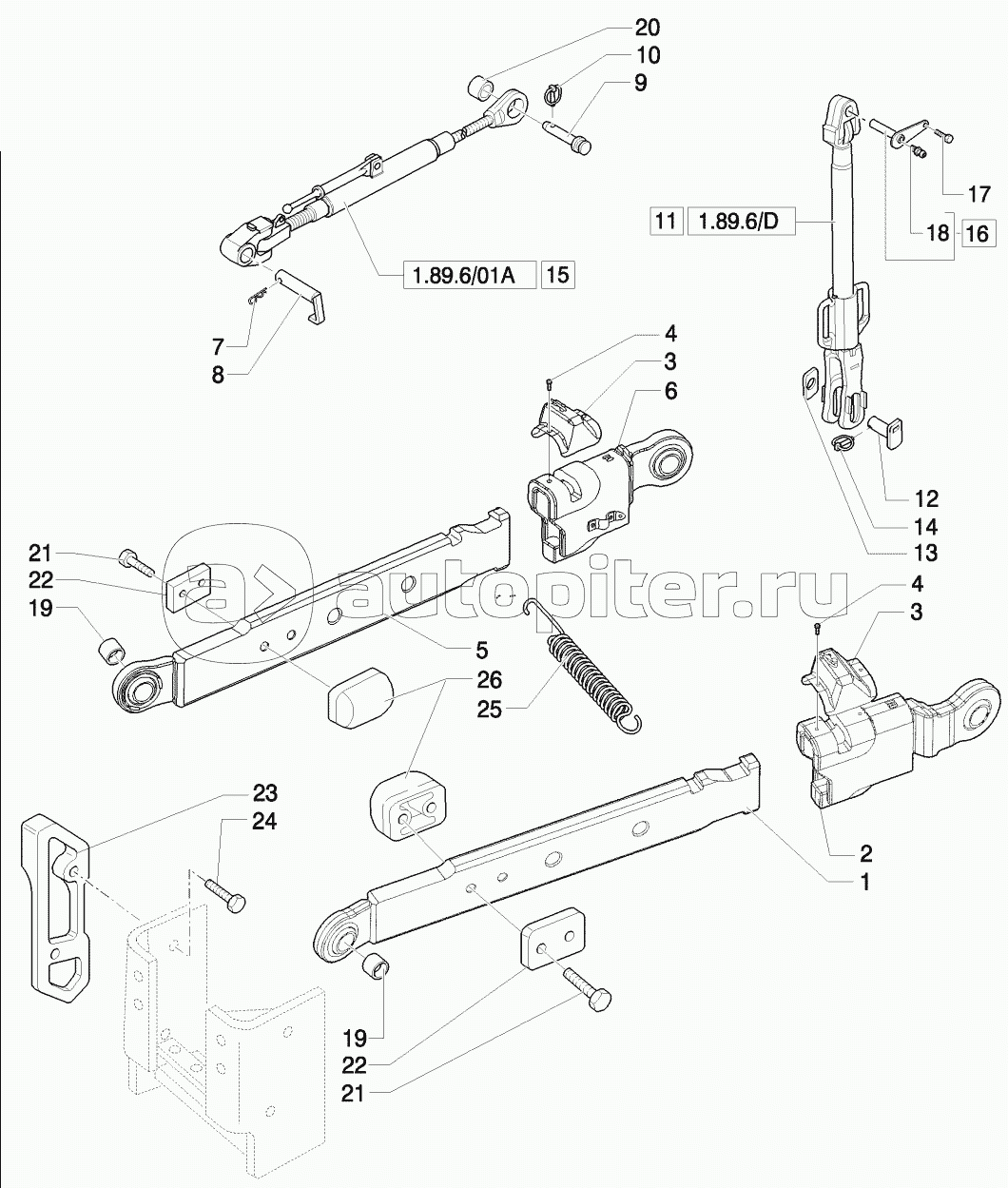 20
10
9
17
11 1.89.6/D
18 16
1.89.6/01A 15
7
8
4
3
6
12
14
13
21
22
19
autopiter.ru
4
3
5
26
25
23
24
2
1
19
22
21