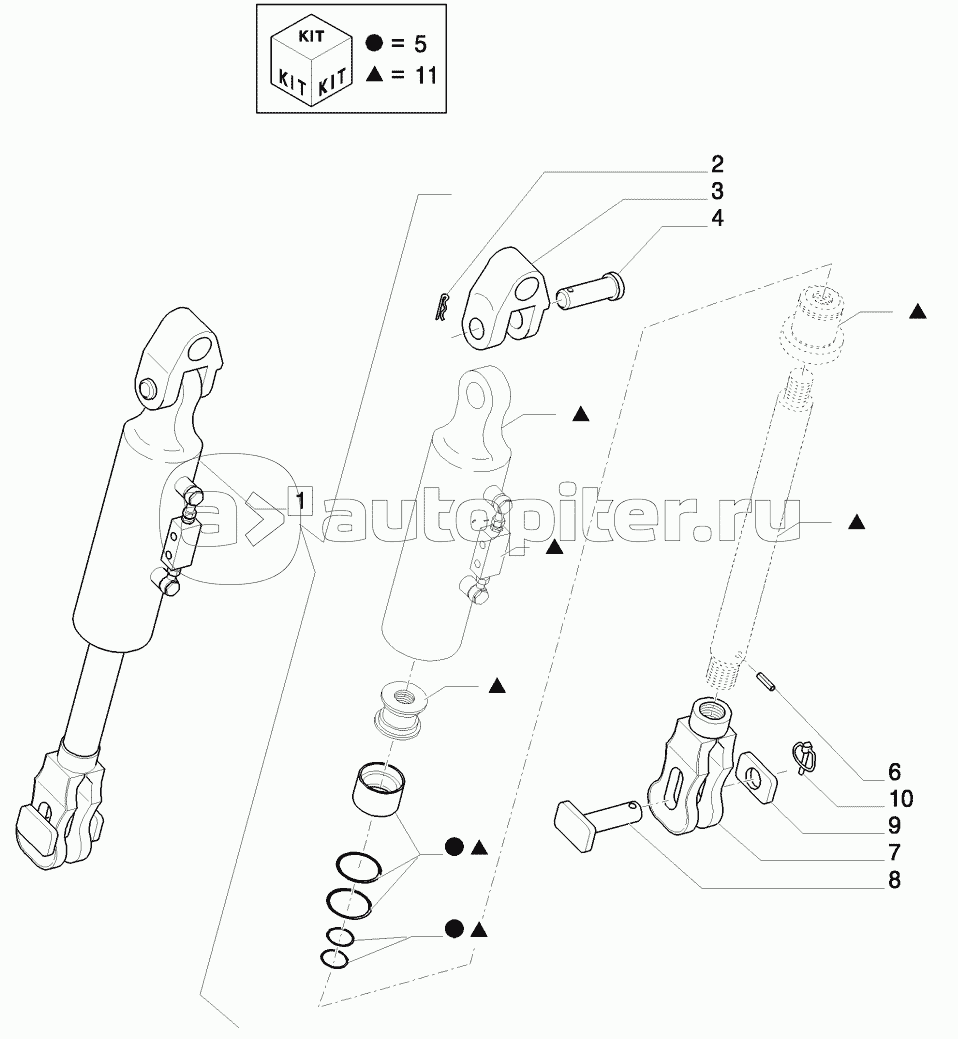 KIT KIT KIT ● = 5 ▲ = 11

2
3
4
▲
▲
1
autopiter.ru
▲
▲
▲
6
10
9
7
8
● ▲
● ▲