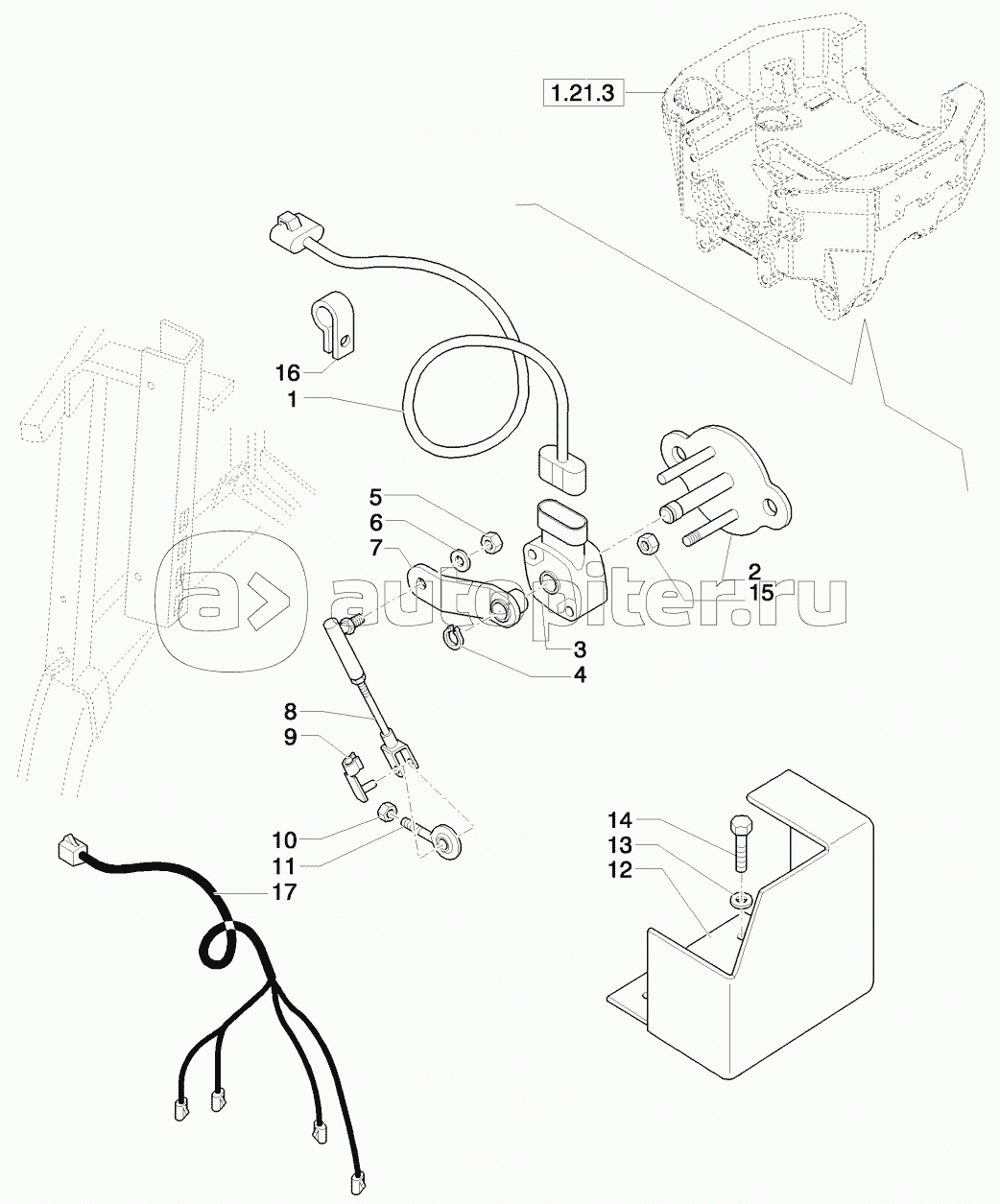 1.21.3

16
1
5
6
7
2
15
3
4
8
9
10
11
17
14
13
12

autopiter.ru