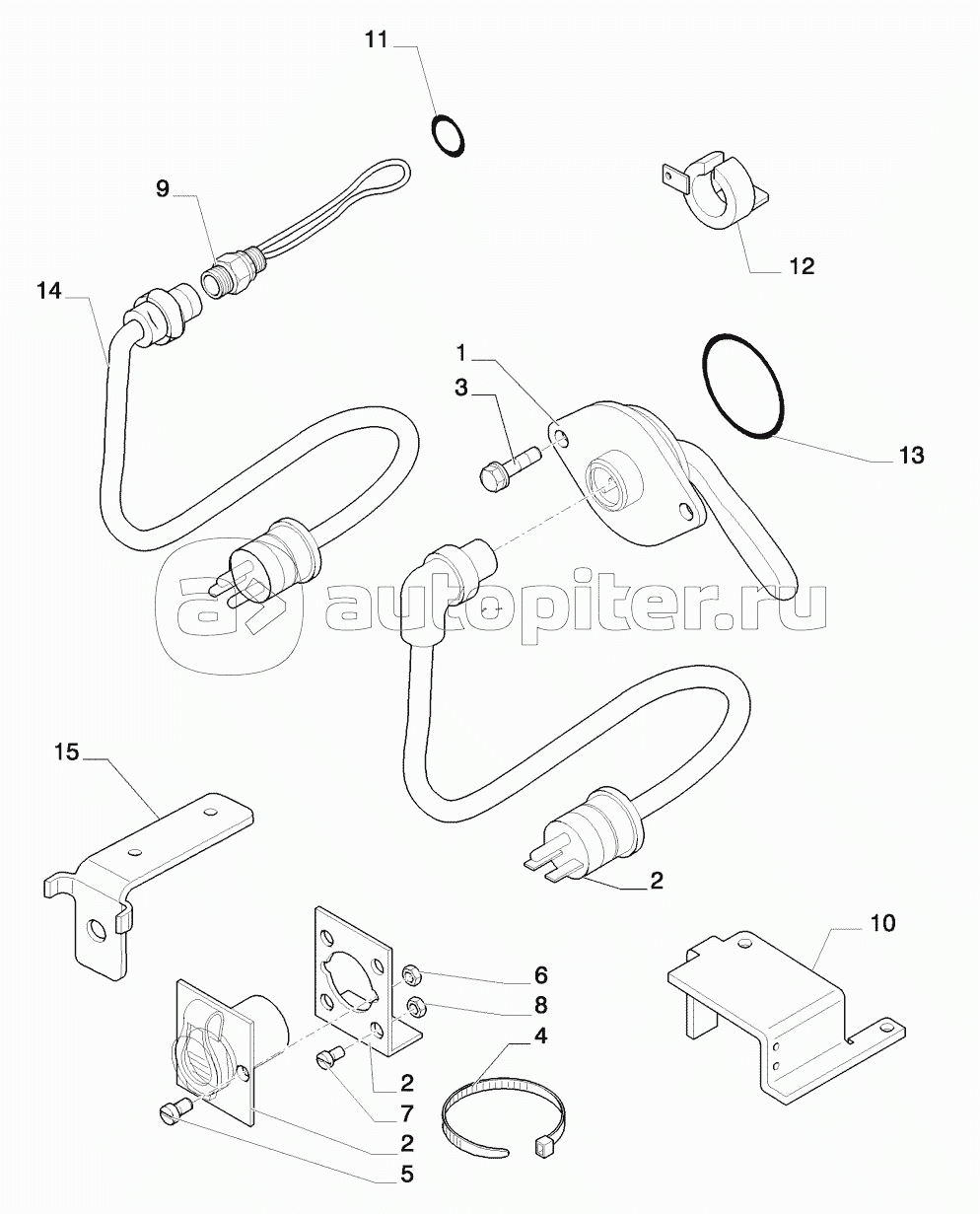 11
9
12
14
1
3
13
autopiter.ru
15
2
10
6
8
4
2
7
2
5